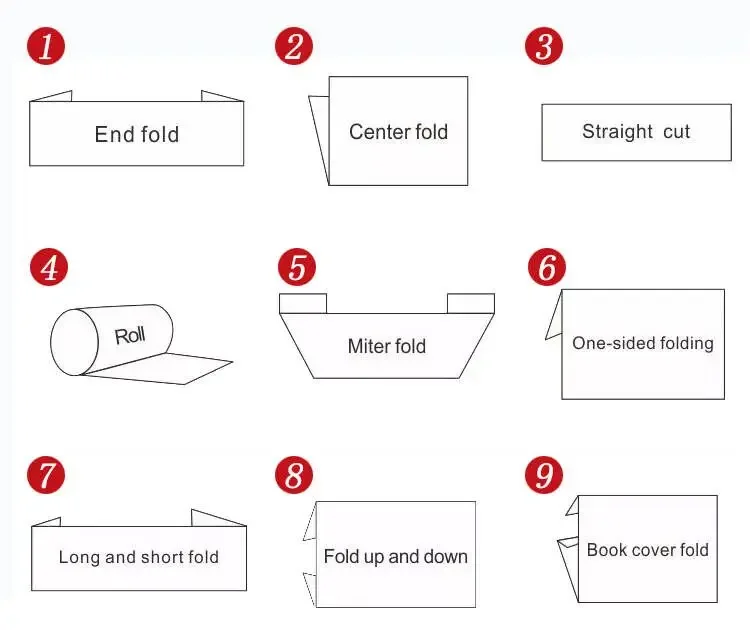 1
End fold

2
Center fold

3
Straight cut

4
Roll

5
Miter fold

6
One-sided folding

7
Long and short fold

8
Fold up and down

9
Book cover fold