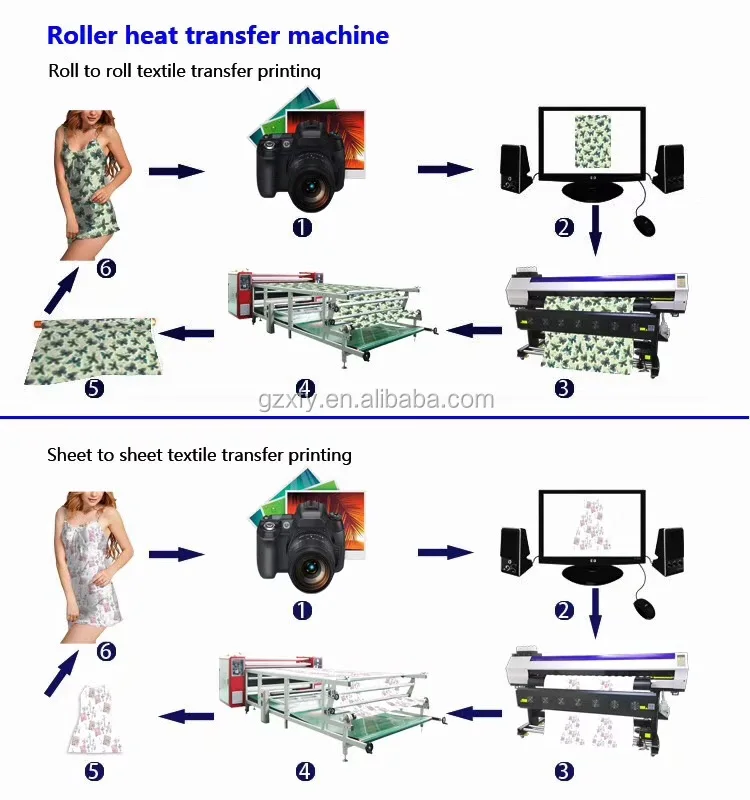 Roller heat transfer machine

Roll to roll textile transfer printing

1

2

6

5

4

3

gzxfy.en.alibaba.com

Sheet to sheet textile transfer printing

1

2

6

5

4

3