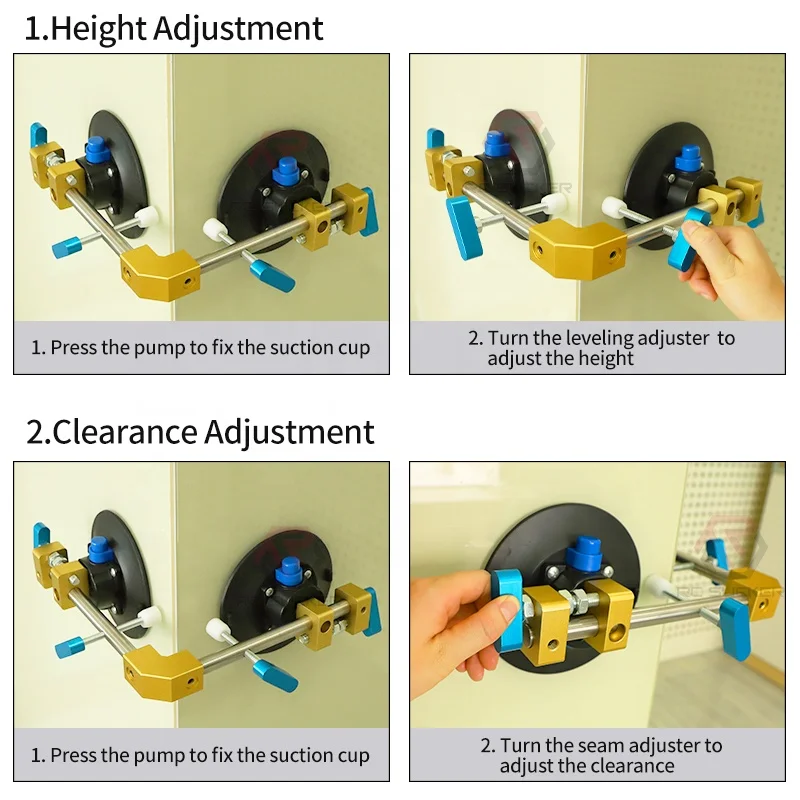 1.Height Adjustment

1. Press the pump to fix the suction cup

2. Turn the leveling adjuster to adjust the height

2.Clearance Adjustment

1. Press the pump to fix the suction cup

2. Turn the seam adjuster to adjust the clearance