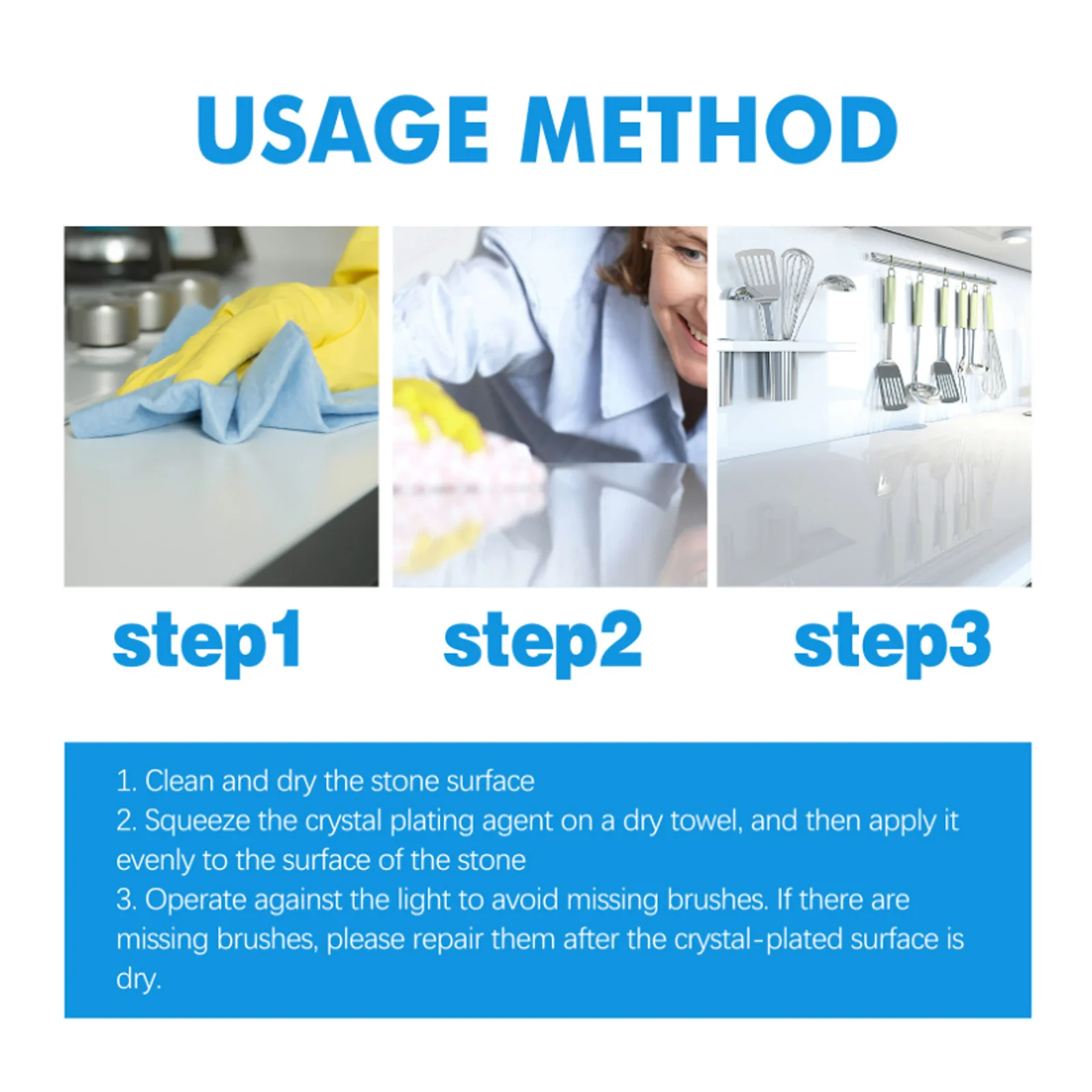 USAGE METHOD

step1

step2

step3

1. Clean and dry the stone surface
2. Squeeze the crystal plating agent on a dry towel, and then apply it evenly to the surface of the stone
3. Operate against the light to avoid missing brushes. If there are missing brushes, please repair them after the crystal-plated surface is dry.