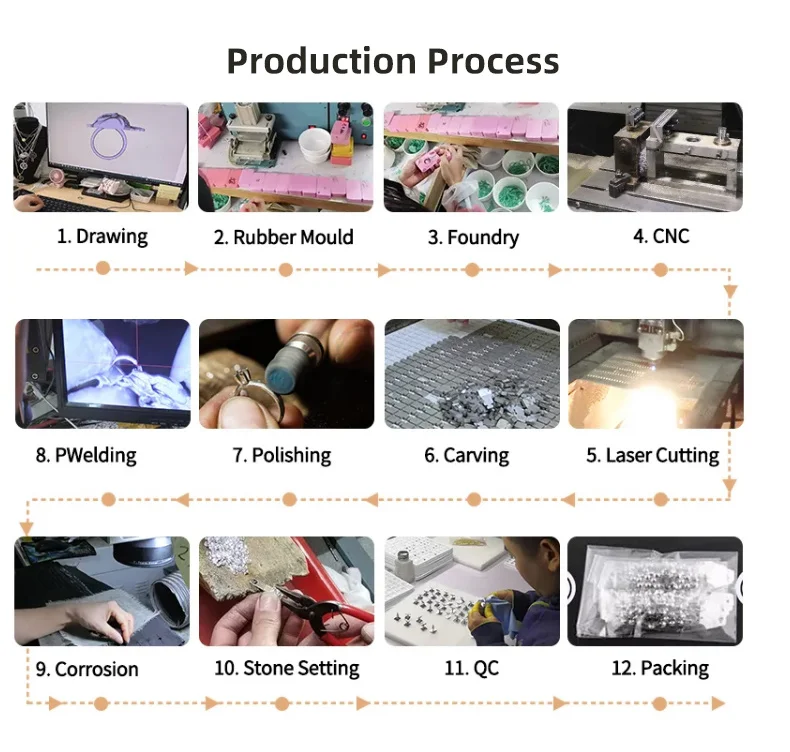 Production Process

1. Drawing

2. Rubber Mould

3. Foundry

4. CNC

8. PWelding

7. Polishing

6. Carving

5. Laser Cutting

9. Corrosion

10. Stone Setting

11. QC

12. Packing