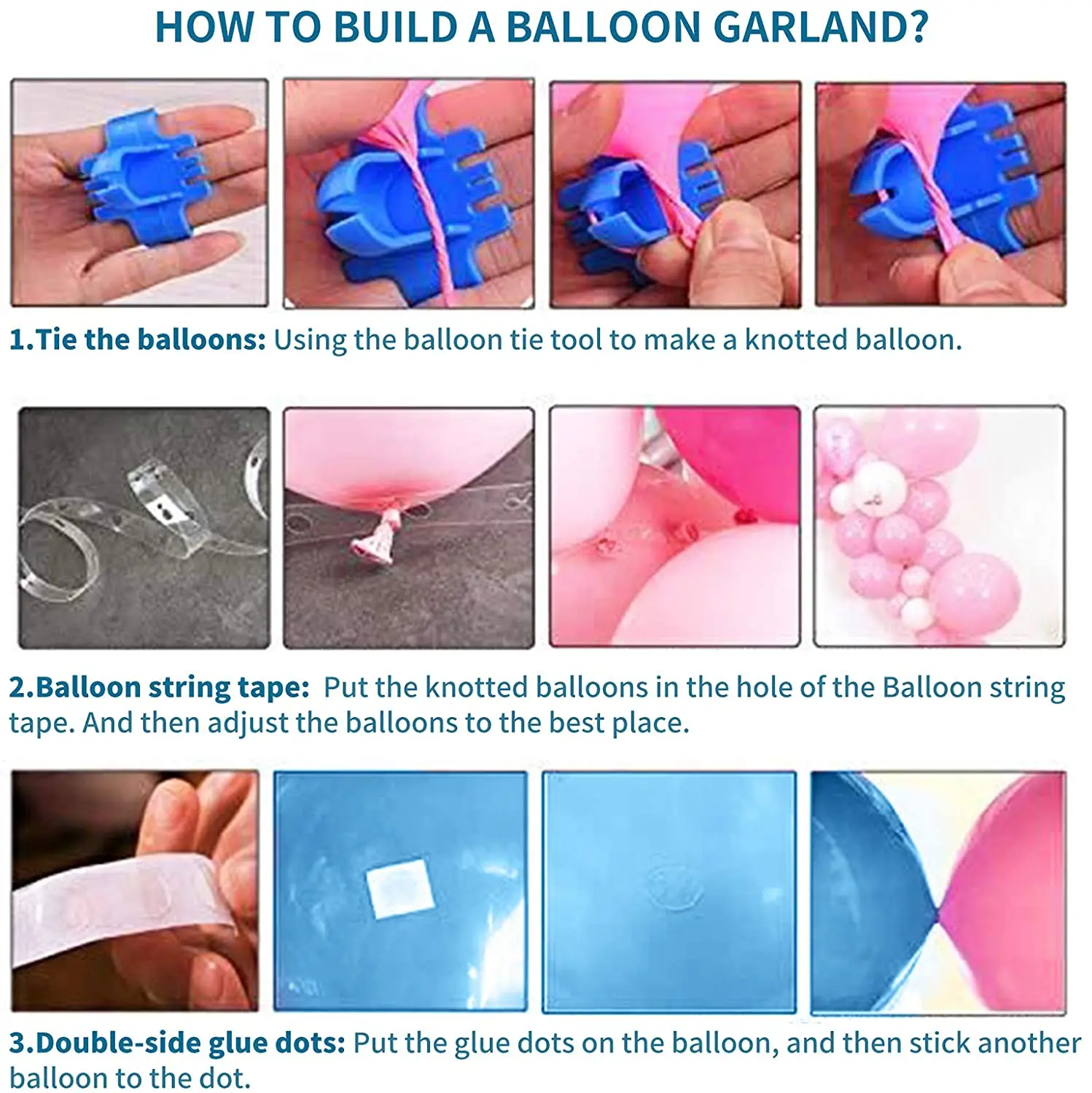 HOW TO BUILD A BALLOON GARLAND?

1.Tie the balloons: Using the balloon tie tool to make a knotted balloon.

2.Balloon string tape: Put the knotted balloons in the hole of the Balloon string tape. And then adjust the balloons to the best place.

3.Double-side glue dots: Put the glue dots on the balloon, and then stick another balloon to the dot.