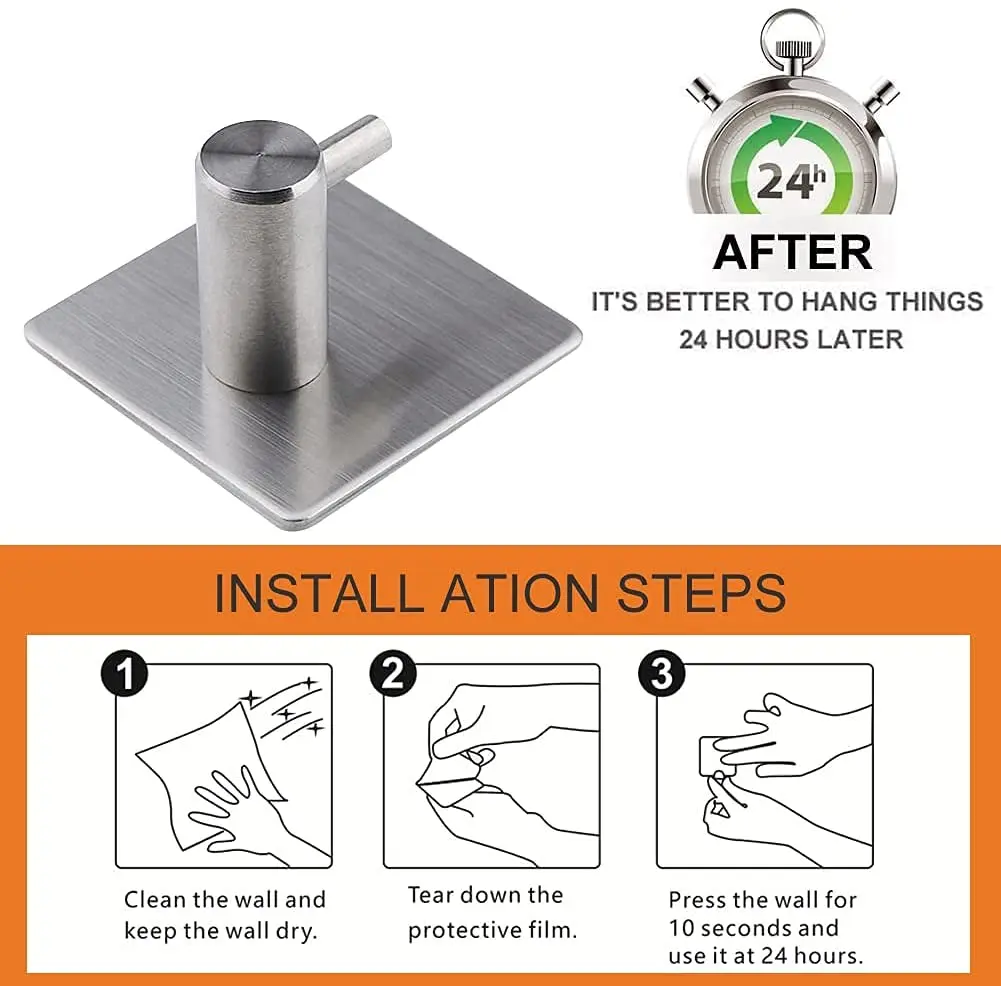 24h

AFTER

IT'S BETTER TO HANG THINGS 24 HOURS LATER

INSTALL ATION STEPS

1

Clean the wall and keep the wall dry.

2

Tear down the protective film.

3

Press the wall for 10 seconds and use it at 24 hours.