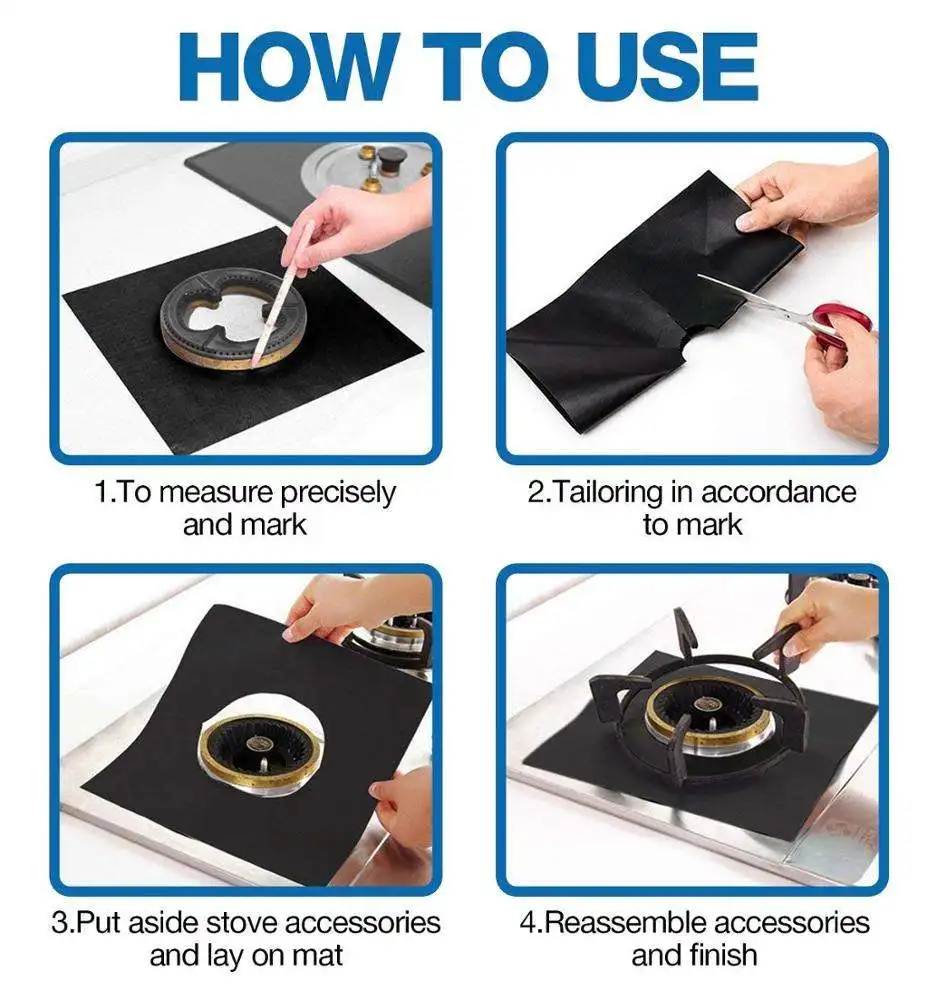 HOW TO USE

1.To measure precisely and mark

2.Tailoring in accordance to mark

3.Put aside stove accessories and lay on mat

4.Reassemble accessories and finish