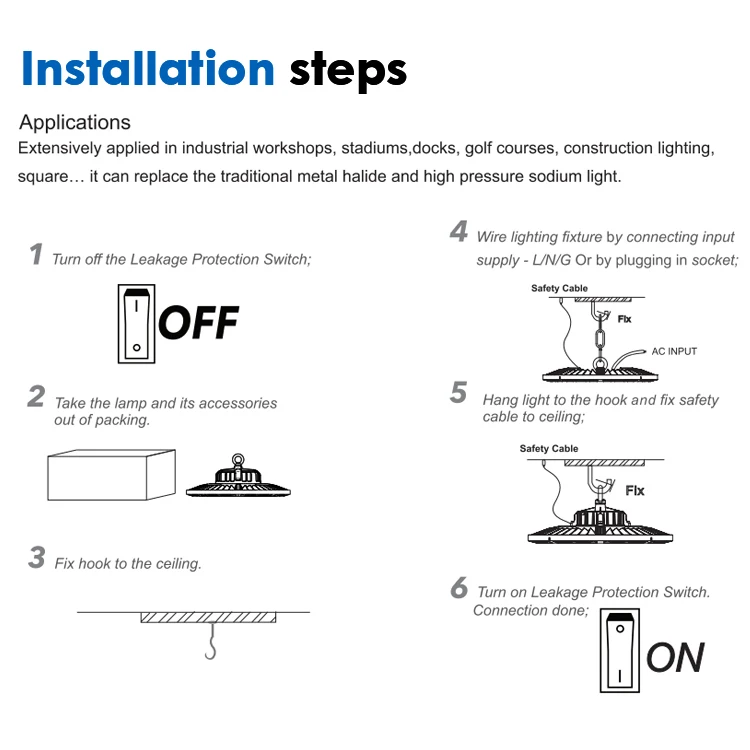 Installation steps

Applications
Extensively applied in industrial workshops, stadiums,docks, golf courses, construction lighting, square… it can replace the traditional metal halide and high pressure sodium light.

1 Turn off the Leakage Protection Switch;

OFF

2 Take the lamp and its accessories out of packing.

3 Fix hook to the ceiling.

4 Wire lighting fixture by connecting input supply - L/N/G Or by plugging in socket;

Safety Cable
Fix
AC INPUT

5 Hang light to the hook and fix safety cable to ceiling;

Safety Cable
Fix

6 Turn on Leakage Protection Switch. Connection done;

ON