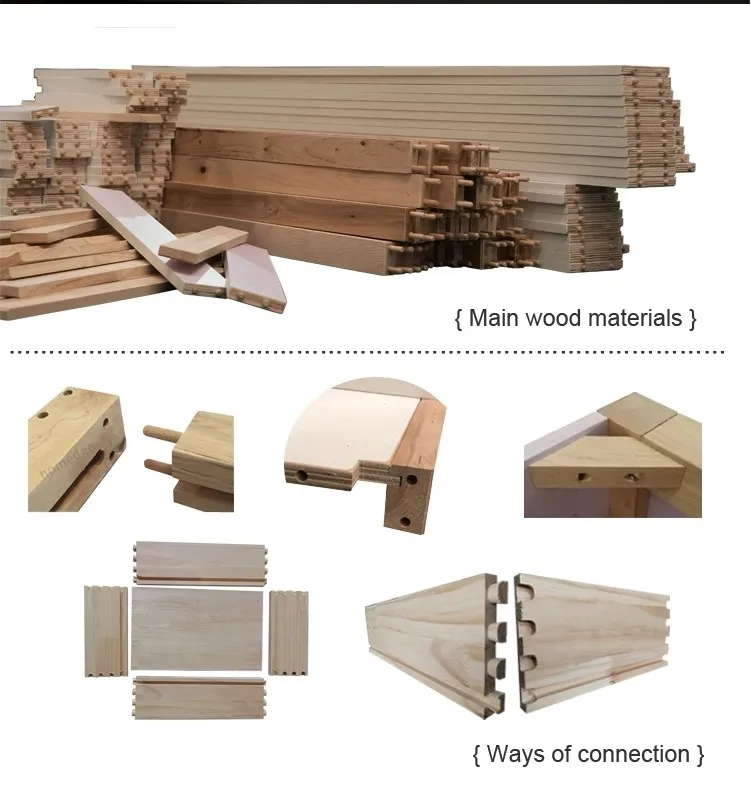 { Main wood materials }

homedee

{ Ways of connection }