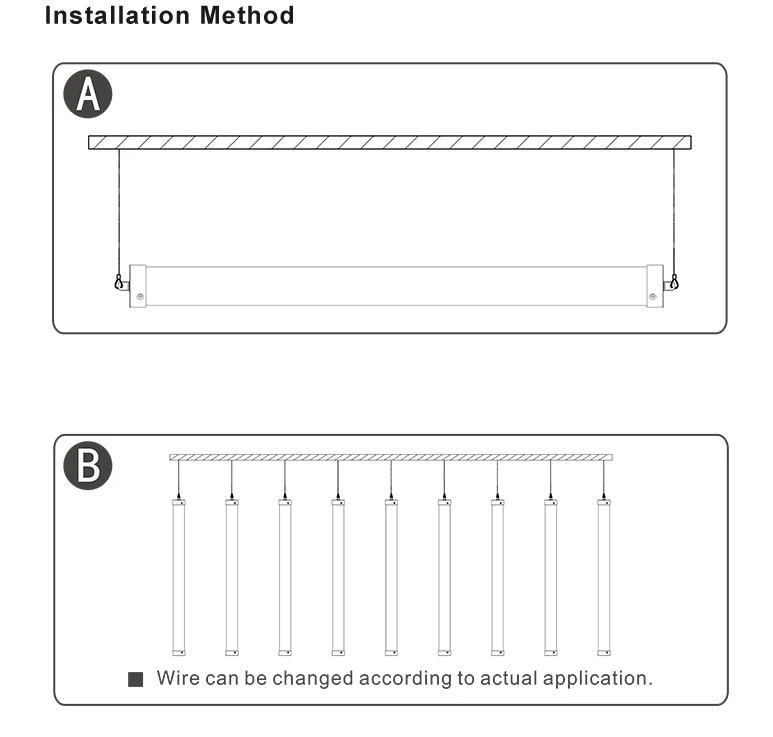 Installation Method

A

B

■ Wire can be changed according to actual application.