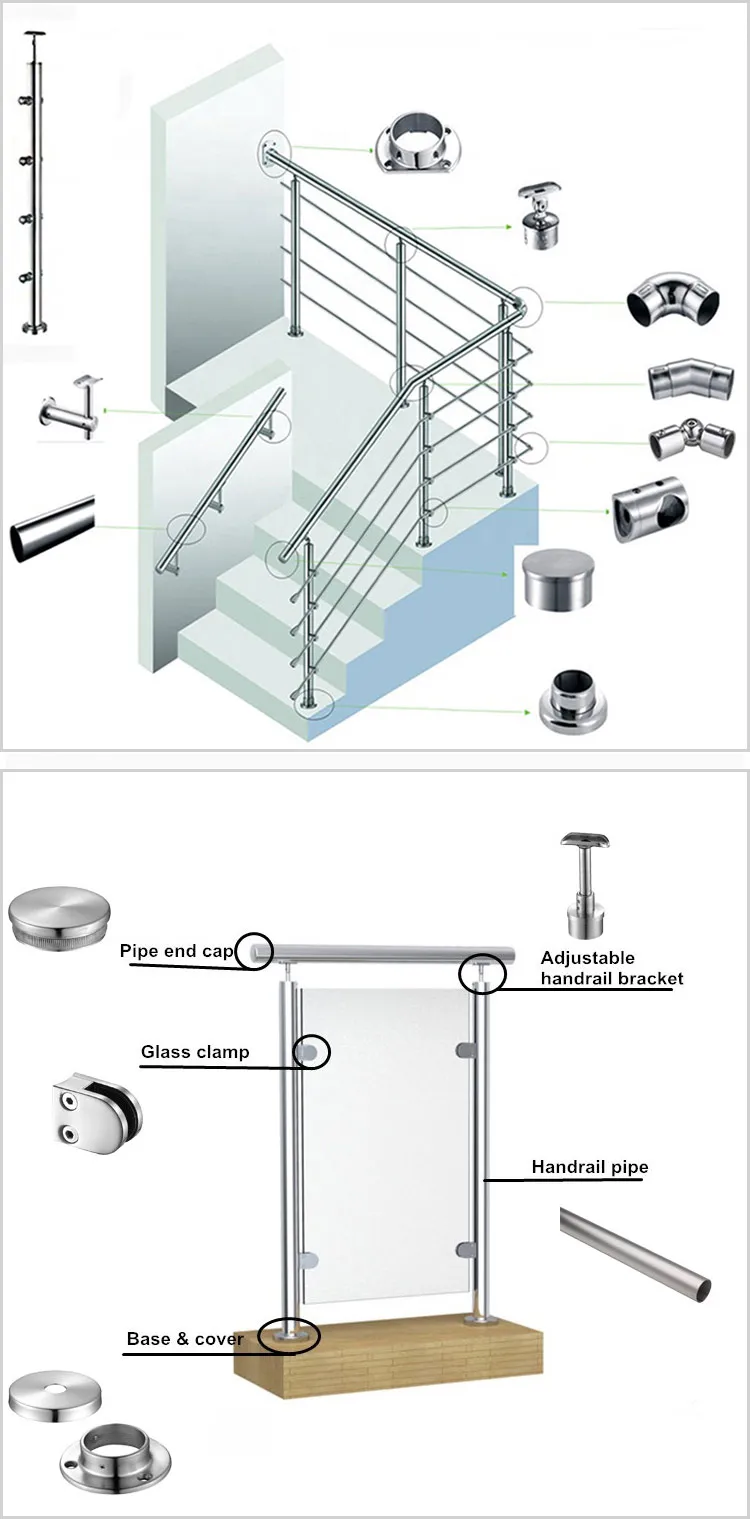 Pipe end cap

Adjustable handrail bracket

Glass clamp

Handrail pipe

Base & cover