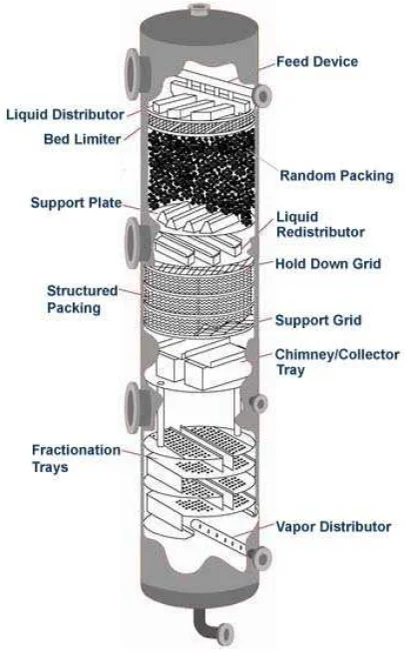 Feed Device

Liquid Distributor

Bed Limiter

Random Packing

Support Plate

Liquid Redistributor

Hold Down Grid

Structured Packing

Support Grid

Chimney/Collector Tray

Fractionation Trays

Vapor Distributor