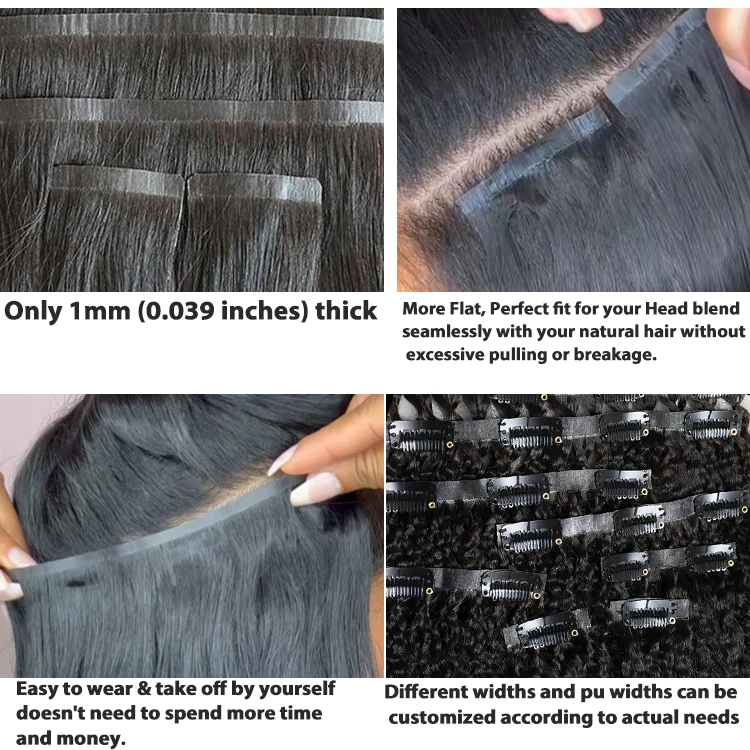 Only 1mm (0.039 inches) thick

More Flat, Perfect fit for your Head blend seamlessly with your natural hair without excessive pulling or breakage.

Easy to wear & take off by yourself doesn't need to spend more time and money.

Different widths and pu widths can be customized according to actual needs