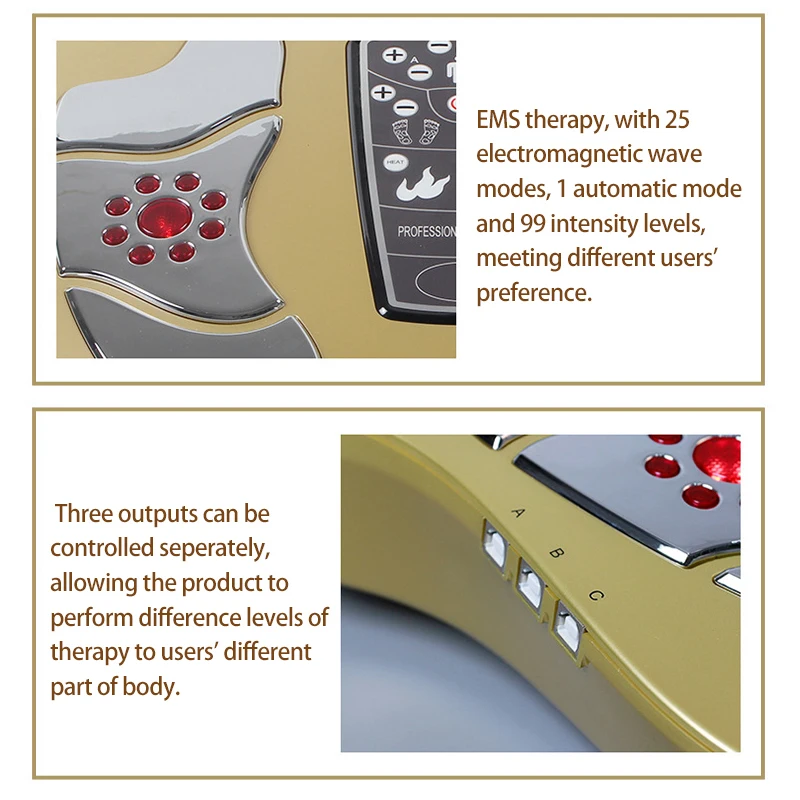 A

HEAT

PROFESSION

EMS therapy, with 25 electromagnetic wave modes, 1 automatic mode and 99 intensity levels, meeting different users' preference.

Three outputs can be controlled seperately, allowing the product to perform difference levels of therapy to users' different part of body.

A

B

C