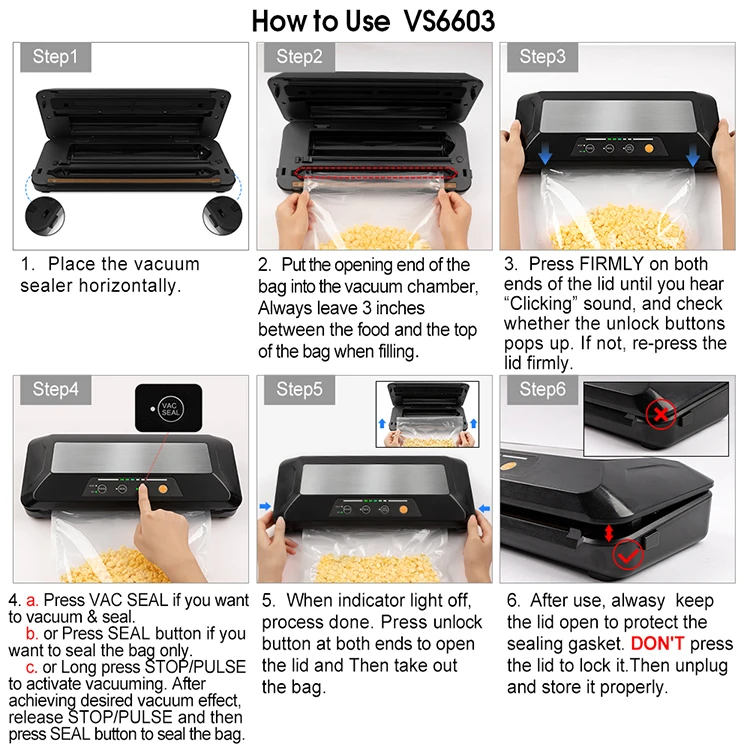 How to Use VS6603

Step1

1. Place the vacuum sealer horizontally.

Step2

2. Put the opening end of the bag into the vacuum chamber, Always leave 3 inches between the food and the top of the bag when filling.

Step3

3. Press FIRMLY on both ends of the lid until you hear "Clicking" sound, and check whether the unlock buttons pops up. If not, re-press the lid firmly.

Step4

VAC SEAL

4. a. Press VAC SEAL if you want to vacuum & seal.
b. or Press SEAL button if you want to seal the bag only.
c. or Long press STOP/PULSE to activate vacuuming. After achieving desired vacuum effect, release STOP/PULSE and then press SEAL button to seal the bag.

Step5

5. When indicator light off, process done. Press unlock button at both ends to open the lid and Then take out the bag.

Step6

6. After use, alwasy keep the lid open to protect the sealing gasket. DON'T press the lid to lock it.Then unplug and store it properly.