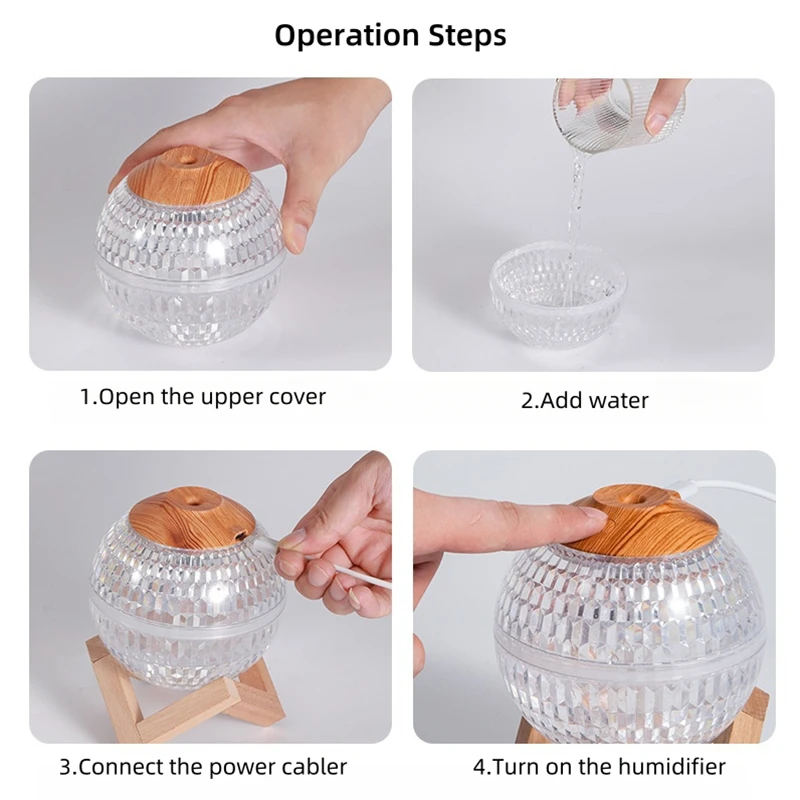 Operation Steps

1.Open the upper cover

2.Add water

3.Connect the power cabler

4.Turn on the humidifier