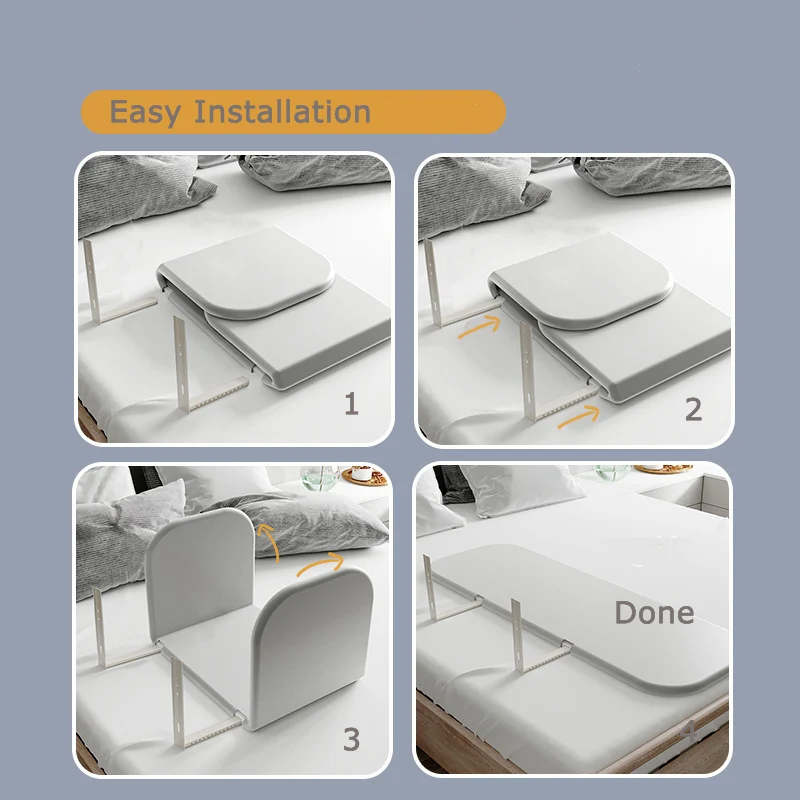 Easy Installation

1

2

3

Done

4