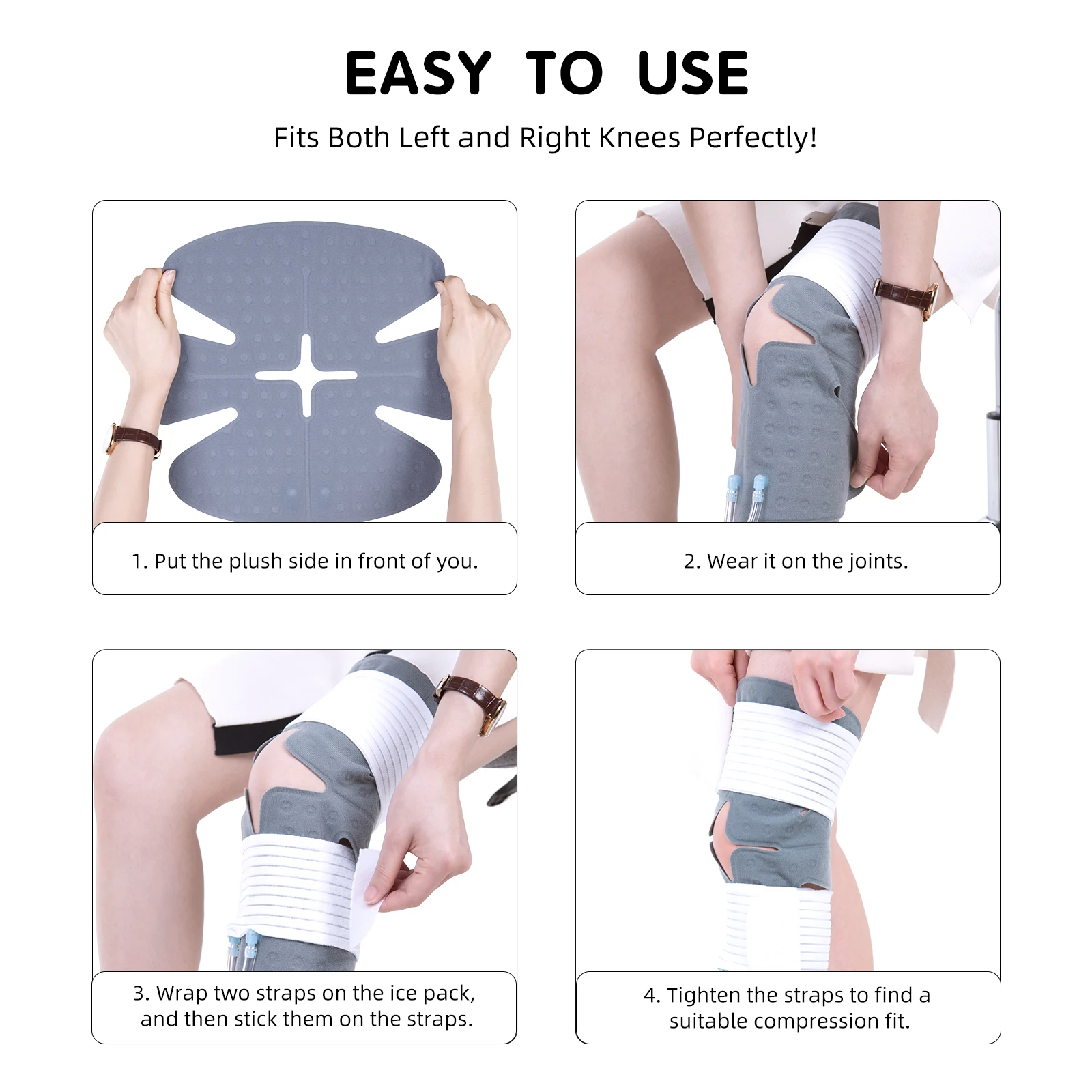 EASY TO USE

Fits Both Left and Right Knees Perfectly!

1. Put the plush side in front of you.

2. Wear it on the joints.

3. Wrap two straps on the ice pack, and then stick them on the straps.

4. Tighten the straps to find a suitable compression fit.