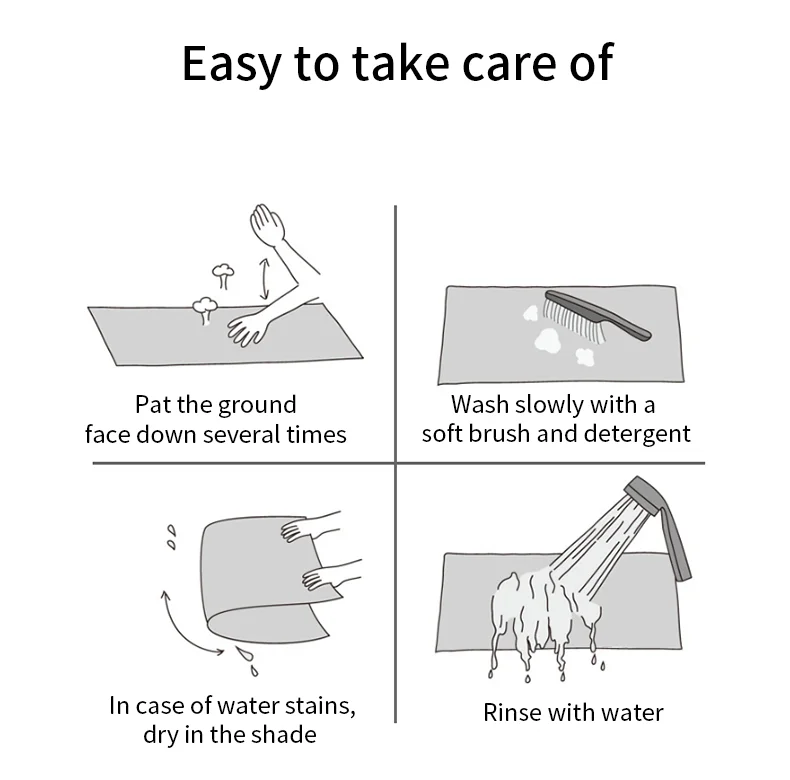 Easy to take care of

Pat the ground face down several times

Wash slowly with a soft brush and detergent

In case of water stains, dry in the shade

Rinse with water