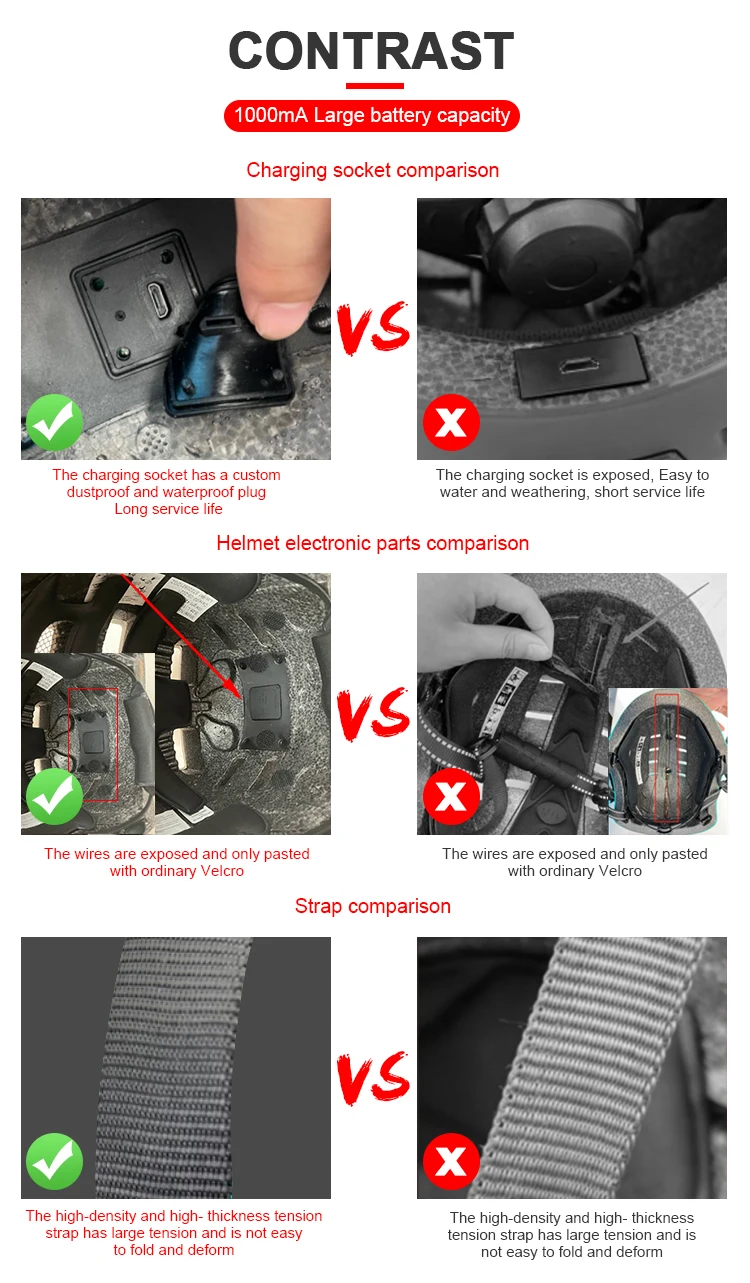 CONTRAST

1000mA Large battery capacity

Charging socket comparison

VS

The charging socket has a custom dustproof and waterproof plug Long service life

The charging socket is exposed, Easy to water and weathering, short service life

Helmet electronic parts comparison

VS

The wires are exposed and only pasted with ordinary Velcro

The wires are exposed and only pasted with ordinary Velcro

Strap comparison

VS

The high-density and high- thickness tension strap has large tension and is not easy to fold and deform

The high-density and high- thickness tension strap has large tension and is not easy to fold and deform