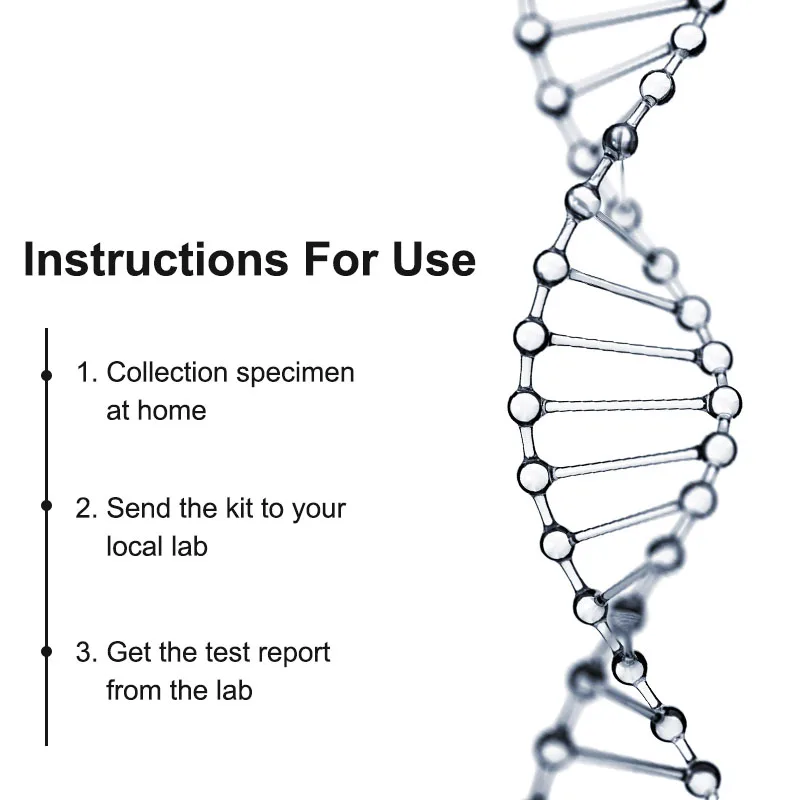 Instructions For Use

1. Collection specimen at home

2. Send the kit to your local lab

3. Get the test report from the lab