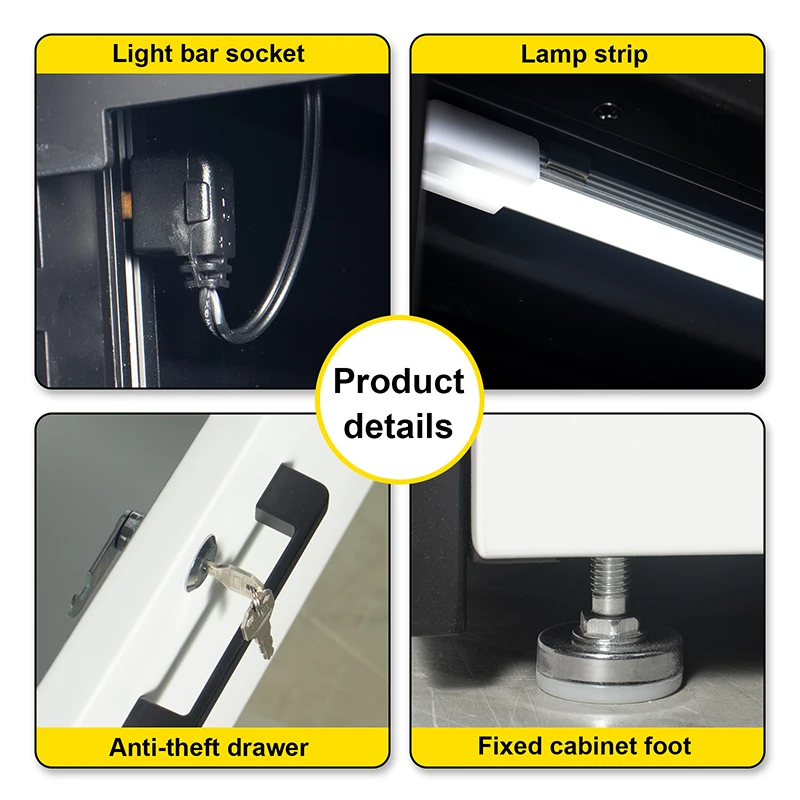 Light bar socket

Lamp strip

Product details

Anti-theft drawer

Fixed cabinet foot