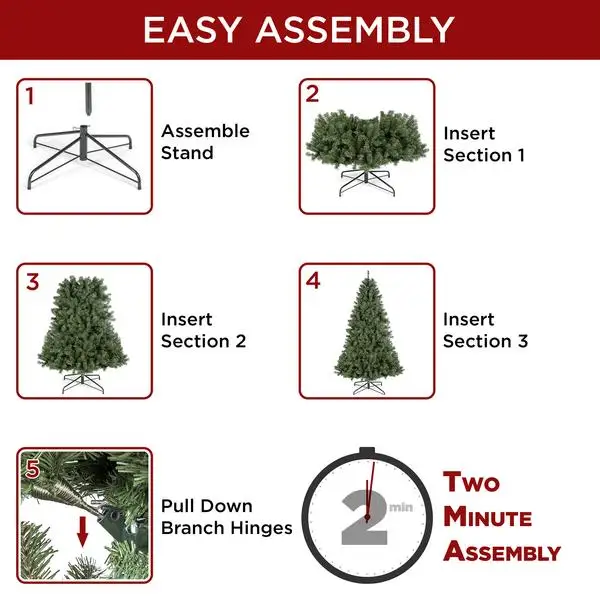 EASY ASSEMBLY

1
Assemble Stand

2
Insert Section 1

3
Insert Section 2

4
Insert Section 3

5
Pull Down Branch Hinges

2 min

TWO MINUTE ASSEMBLY