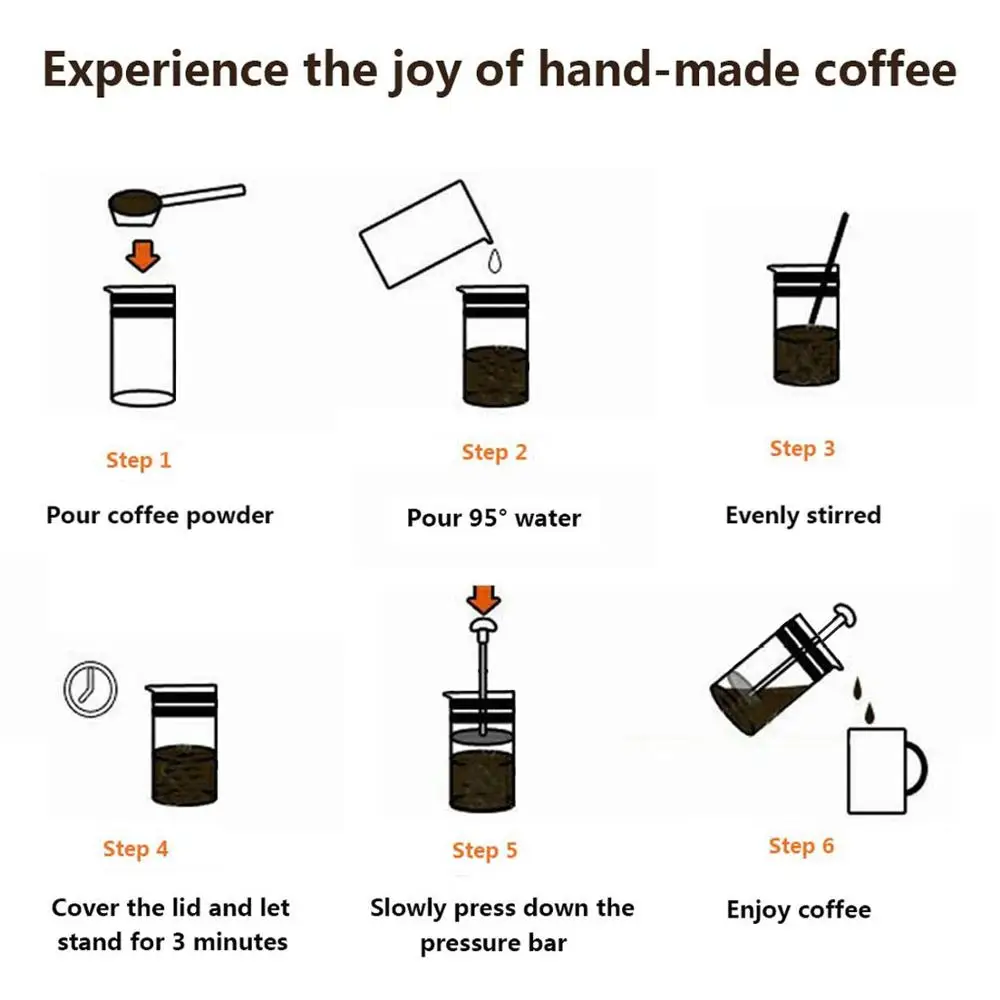 Experience the joy of hand-made coffee

Step 1

Pour coffee powder

Step 2

Pour 95° water

Step 3

Evenly stirred

Step 4

Cover the lid and let stand for 3 minutes

Step 5

Slowly press down the pressure bar

Step 6

Enjoy coffee