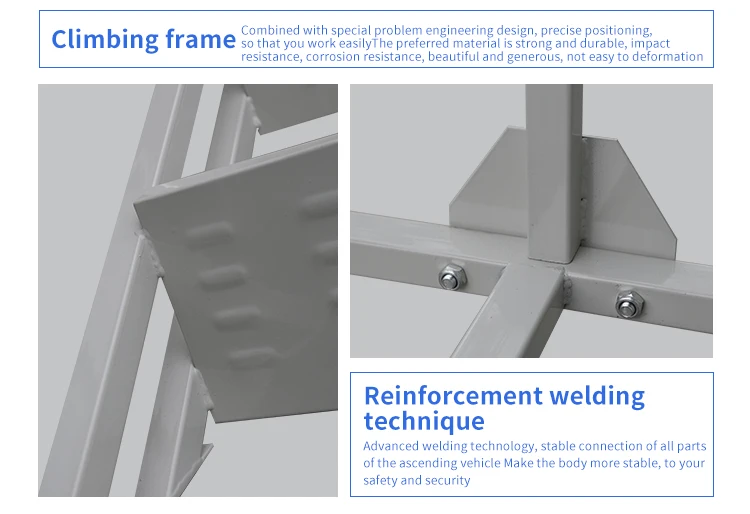 Climbing frame

Combined with special problem engineering design, precise positioning, so that you work easilyThe preferred material is strong and durable, impact resistance, corrosion resistance, beautiful and generous, not easy to deformation

Reinforcement welding technique

Advanced welding technology, stable connection of all parts of the ascending vehicle Make the body more stable, to your safety and security