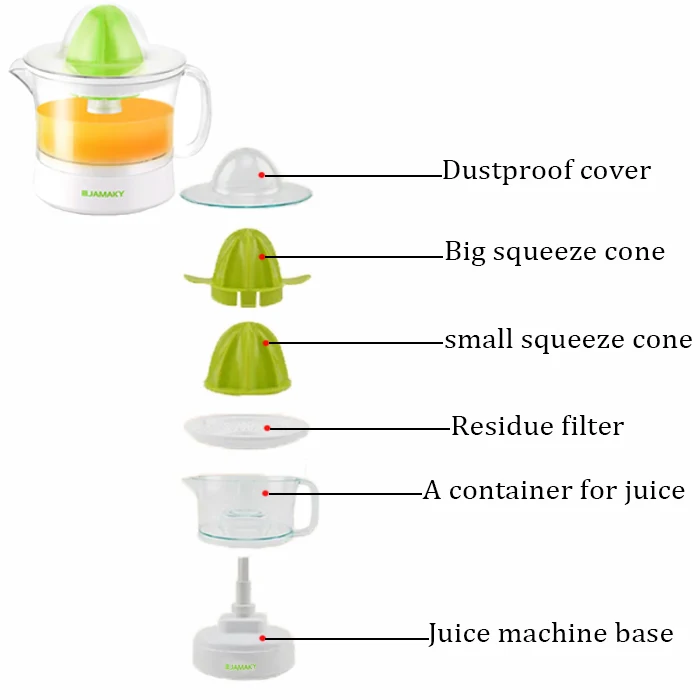 JAMAKY

Dustproof cover

Big squeeze cone

small squeeze cone

Residue filter

A container for juice

Juice machine base

JAMAKY