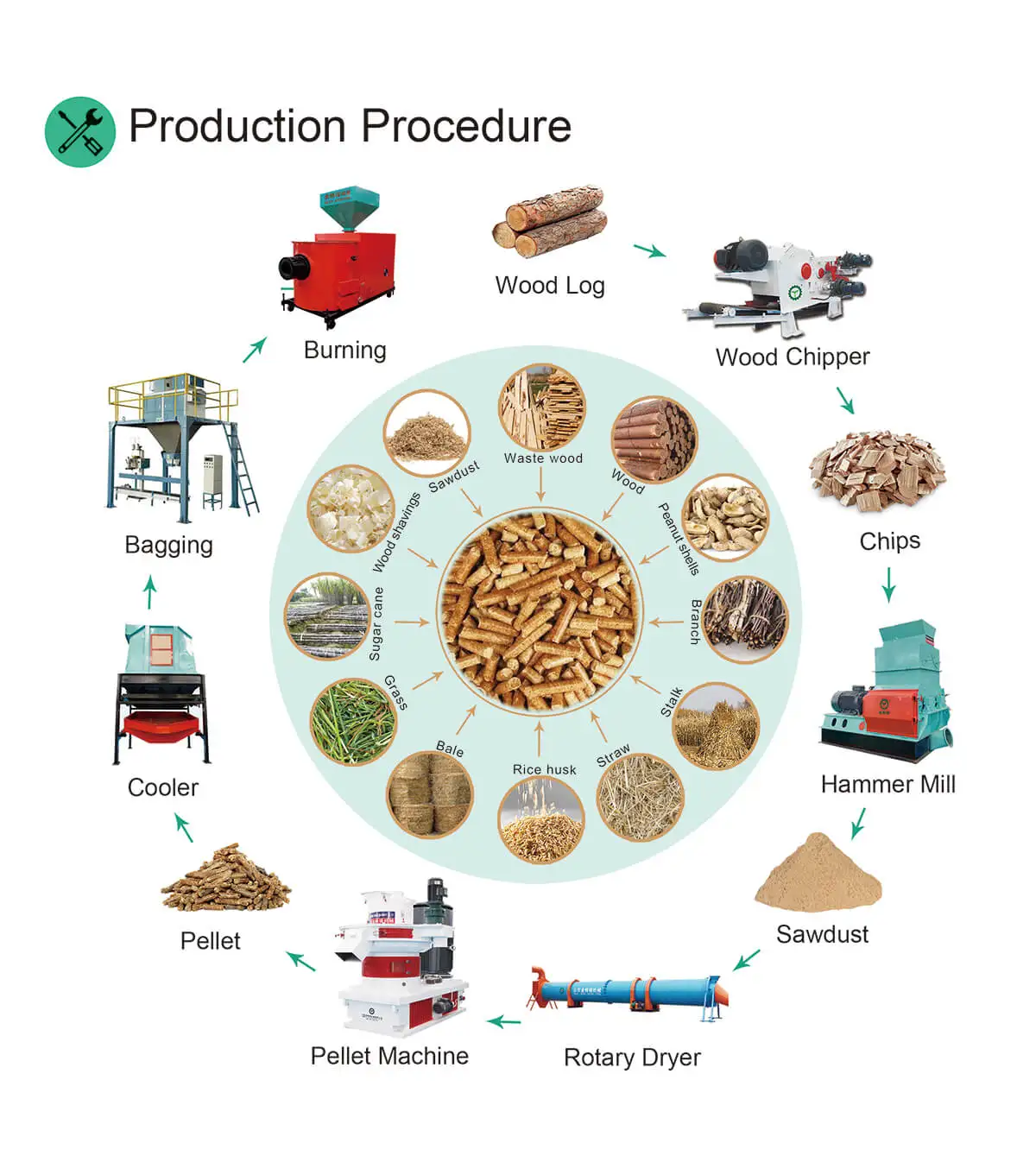 Production Procedure

Wood Log

Wood Chipper

Chips

Hammer Mill

Sawdust

Rotary Dryer

Pellet Machine

Pellet

Cooler

Bagging

Burning

Waste wood

Wood

Peanut shells

Branch

Stalk

Straw

Rice husk

Bale

Grass

Sugar cane

Wood shavings

Sawdust