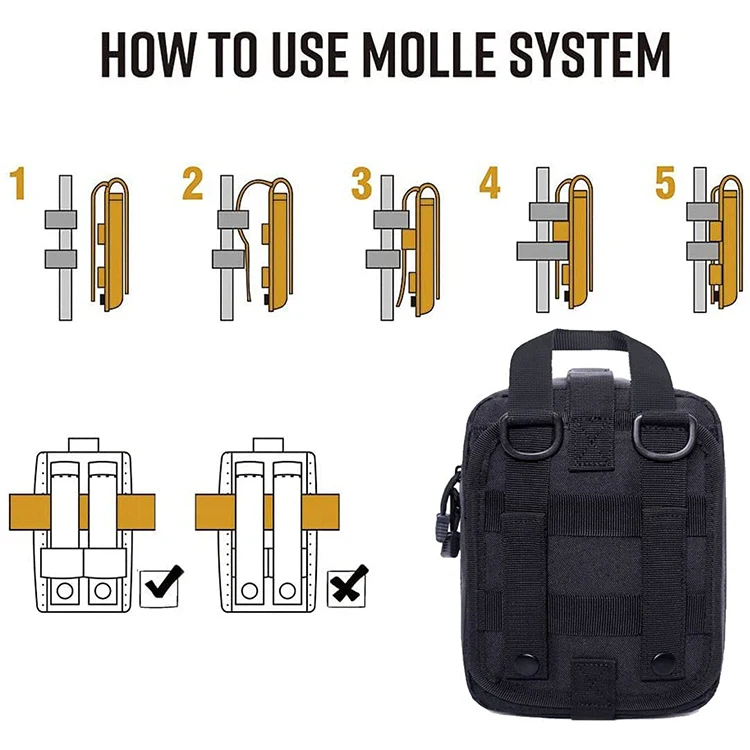 HOW TO USE MOLLE SYSTEM

1

2

3

4

5