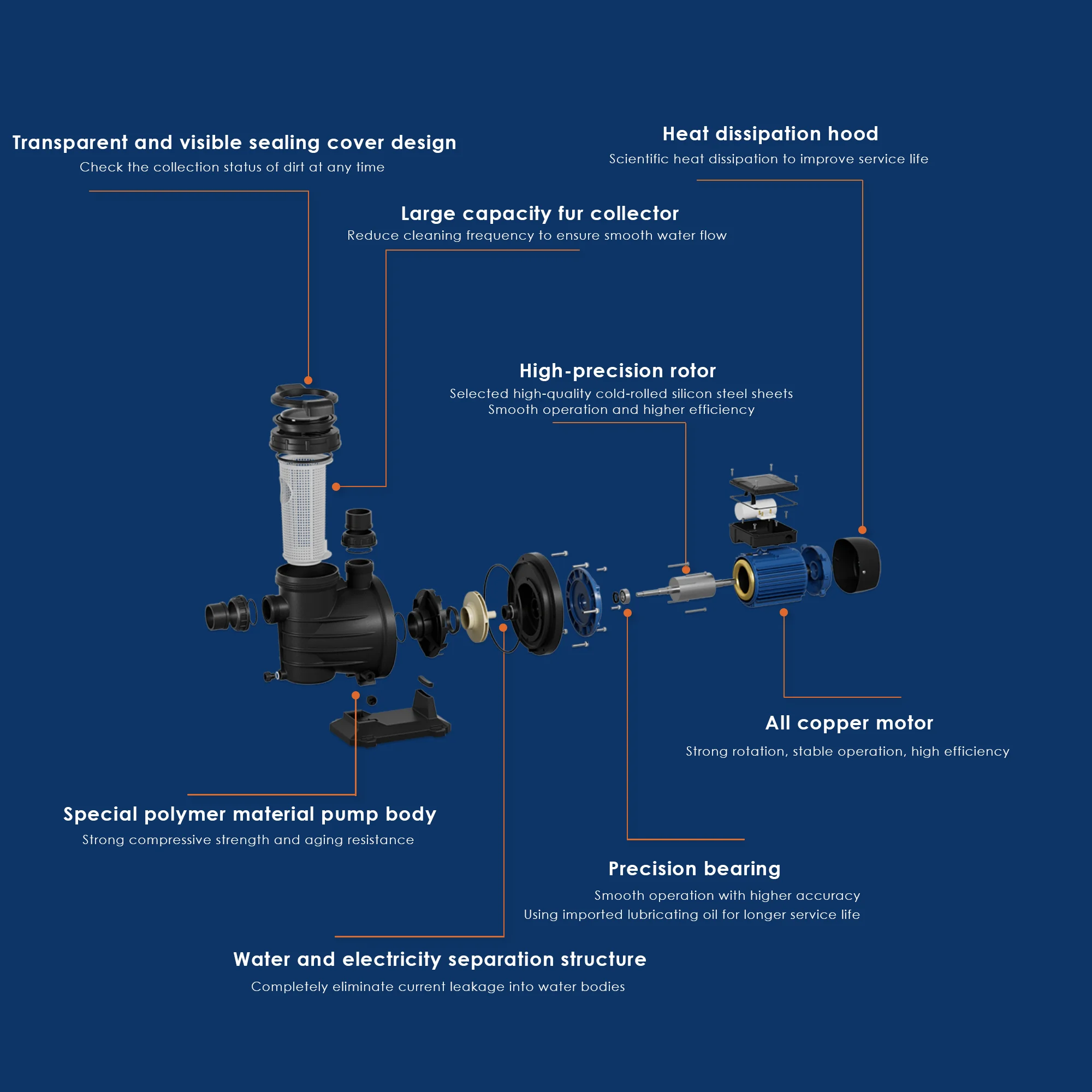 Transparent and visible sealing cover design
Check the collection status of dirt at any time

Heat dissipation hood
Scientific heat dissipation to improve service life

Large capacity fur collector
Reduce cleaning frequency to ensure smooth water flow

High-precision rotor
Selected high-quality cold-rolled silicon steel sheets
Smooth operation and higher efficiency

All copper motor
Strong rotation, stable operation, high efficiency

Special polymer material pump body
Strong compressive strength and aging resistance

Precision bearing
Smooth operation with higher accuracy
Using imported lubricating oil for longer service life

Water and electricity separation structure
Completely eliminate current leakage into water bodies