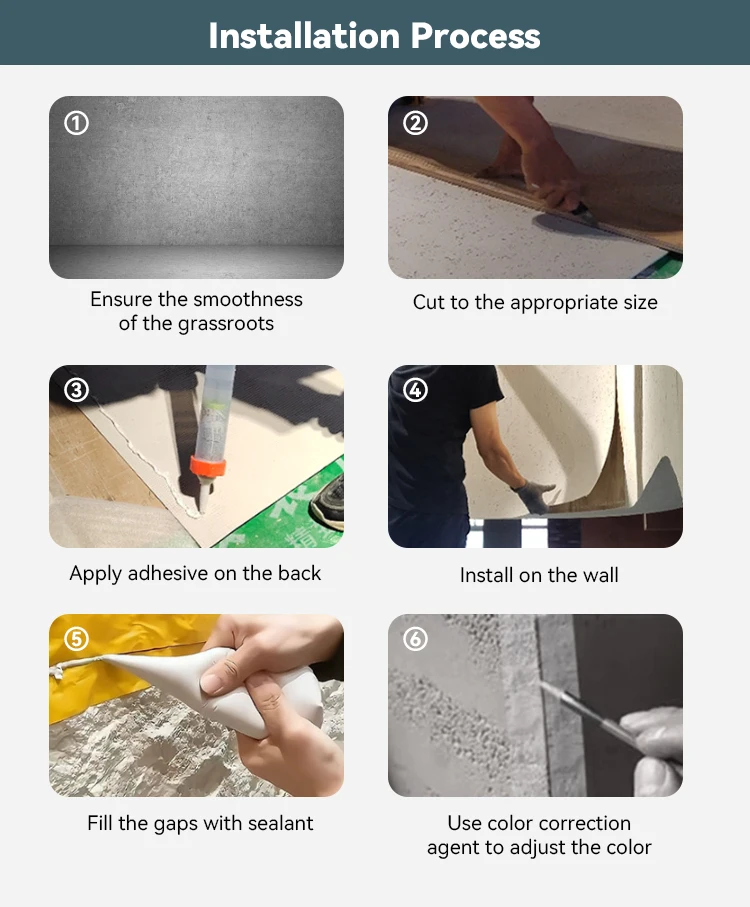 Installation Process

①

Ensure the smoothness of the grassroots

②

Cut to the appropriate size

③

Apply adhesive on the back

④

Install on the wall

⑤

Fill the gaps with sealant

⑥

Use color correction agent to adjust the color