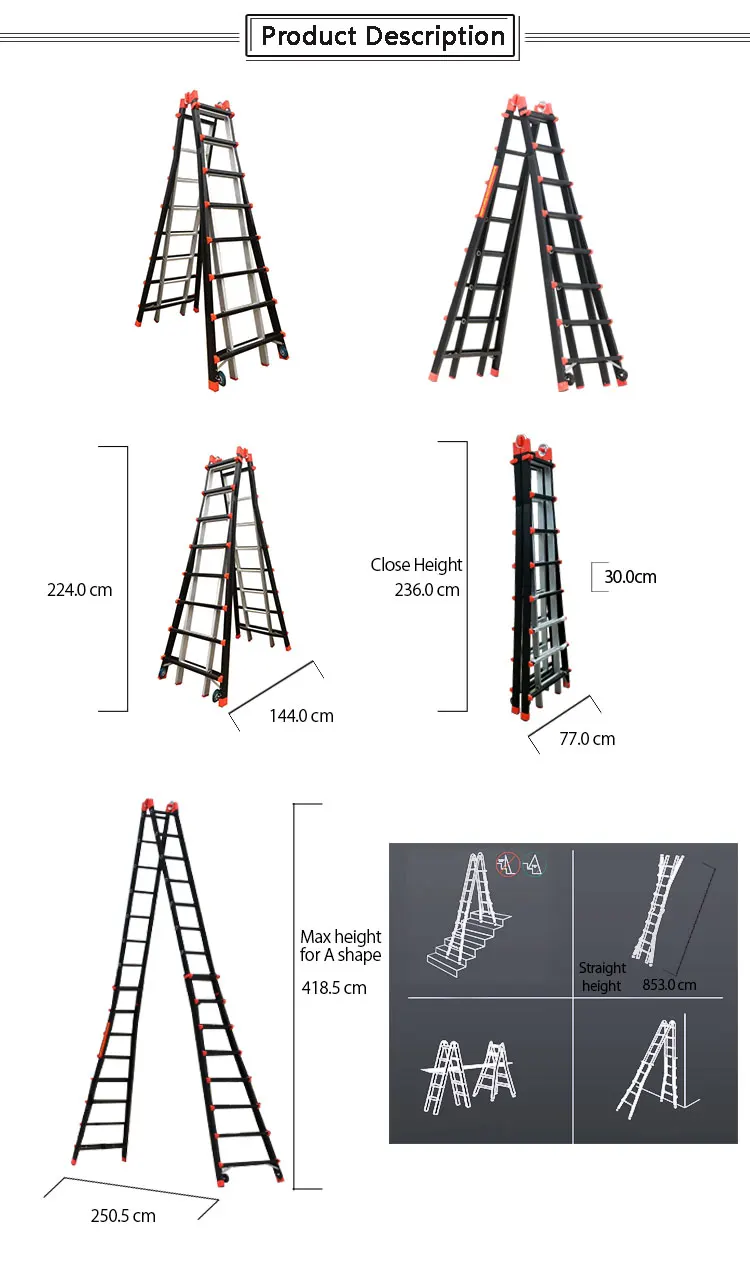 Product Description

224.0 cm

144.0 cm

Close Height
236.0 cm

30.0cm

77.0 cm

Max height
for A shape
418.5 cm

250.5 cm

Straight
height
853.0 cm