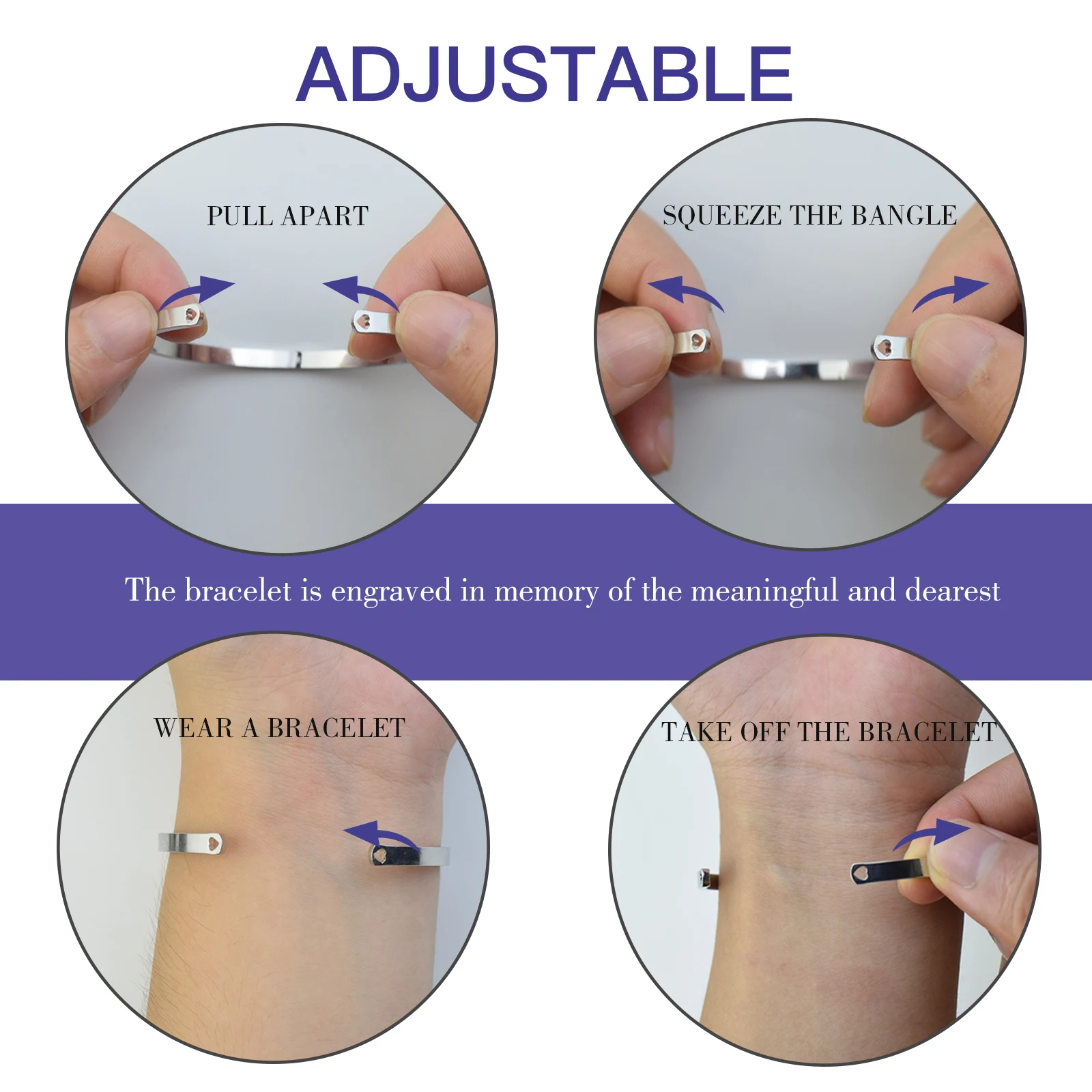 ADJUSTABLE

PULL APART

SQUEEZE THE BANGLE

The bracelet is engraved in memory of the meaningful and dearest

WEAR A BRACELET

TAKE OFF THE BRACELET