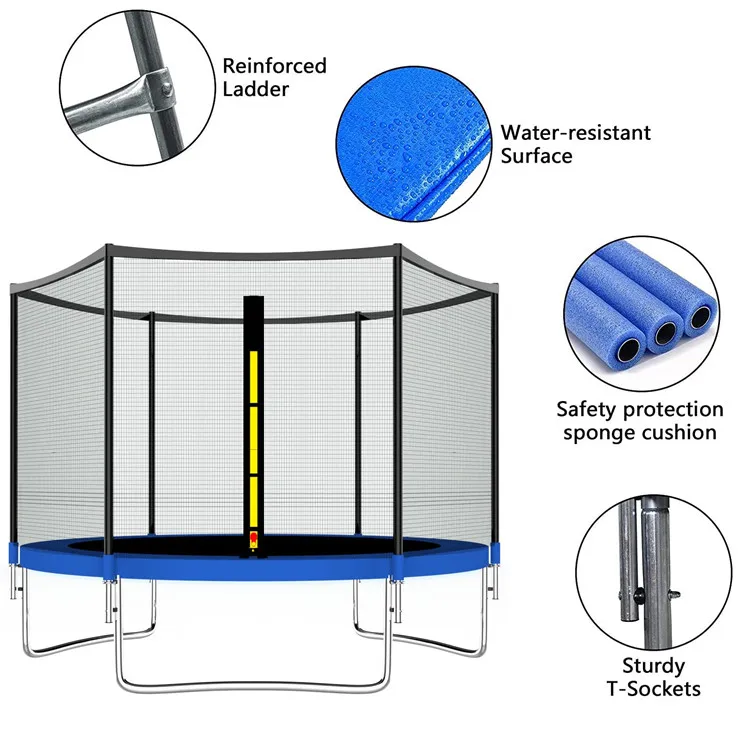 Reinforced Ladder

Water-resistant Surface

Safety protection sponge cushion

Sturdy T-Sockets