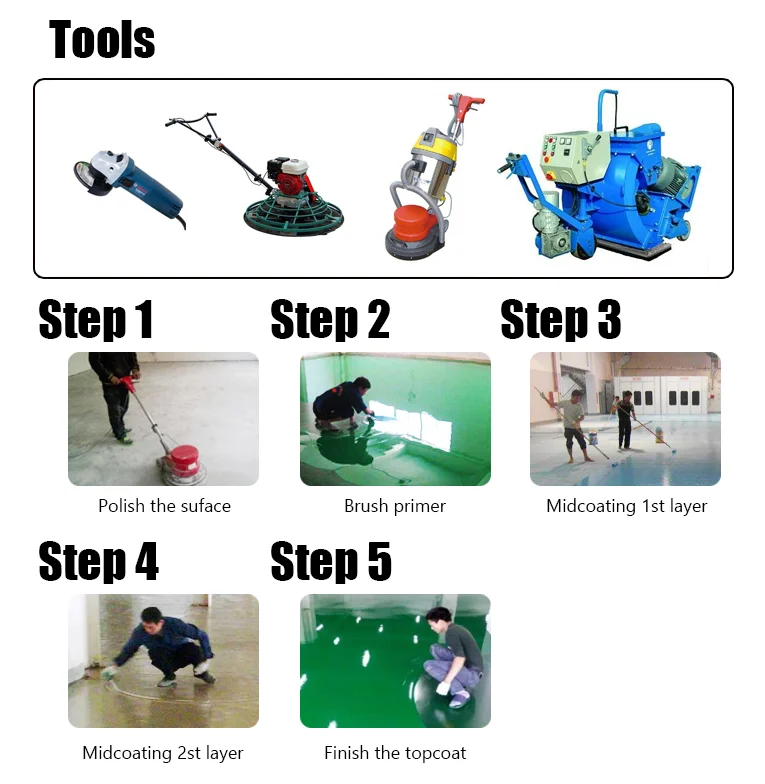 Tools

Step 1

Polish the suface

Step 2

Brush primer

Step 3

Midcoating 1st layer

Step 4

Midcoating 2st layer

Step 5

Finish the topcoat