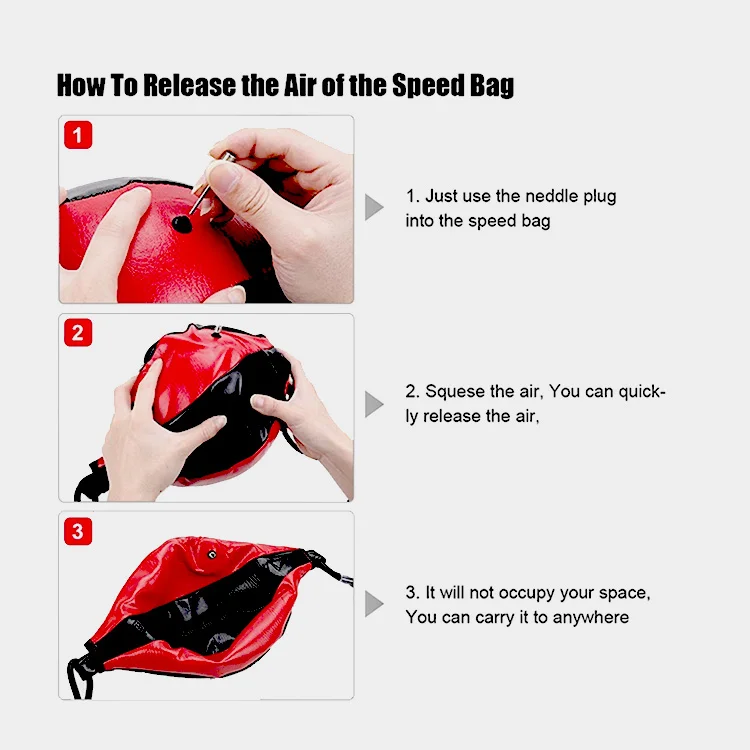 How To Release the Air of the Speed Bag

1

1. Just use the neddle plug into the speed bag

2

2. Squese the air, You can quickly release the air,

3

3. It will not occupy your space, You can carry it to anywhere