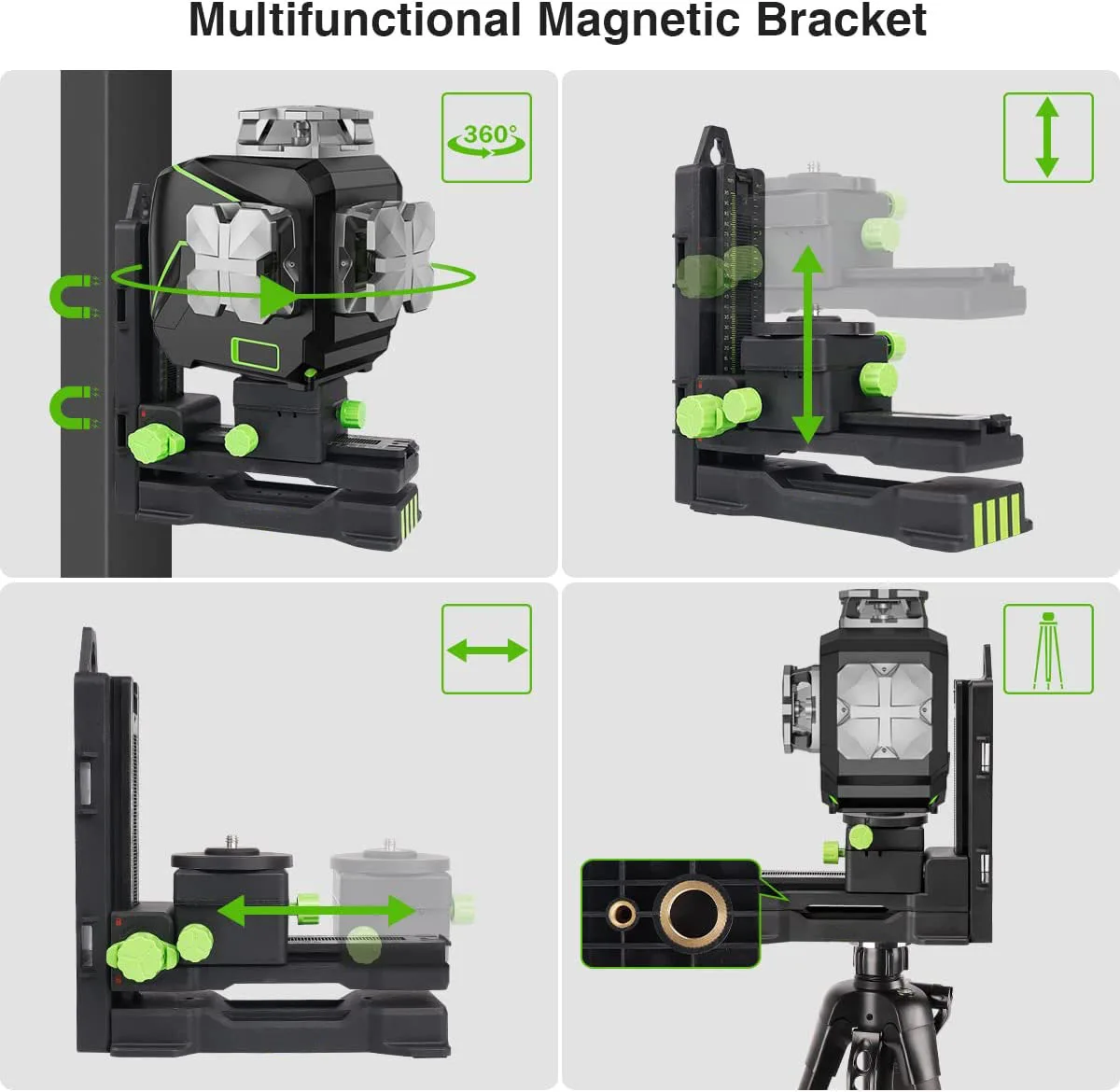 Multifunctional Magnetic Bracket

360°