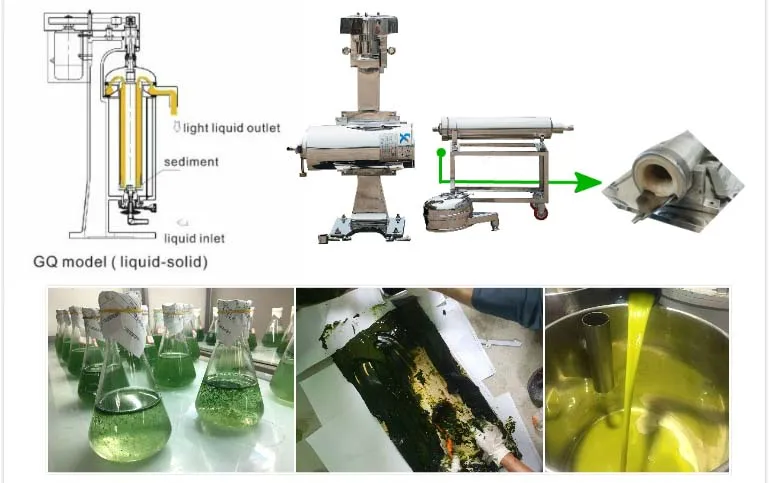 light liquid outlet

sediment

liquid inlet

GQ model ( liquid-solid)