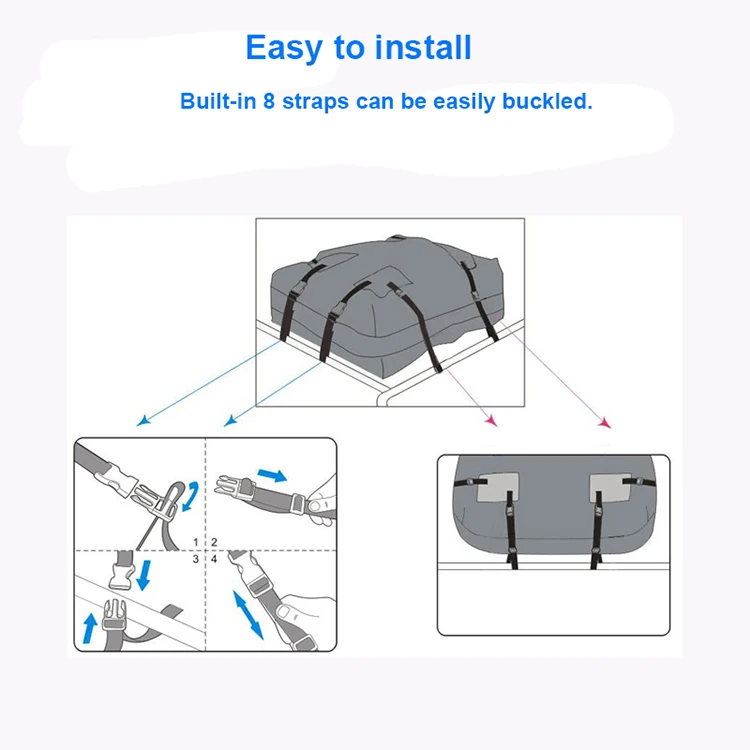 Easy to install

Built-in 8 straps can be easily buckled.

1 2
3 4