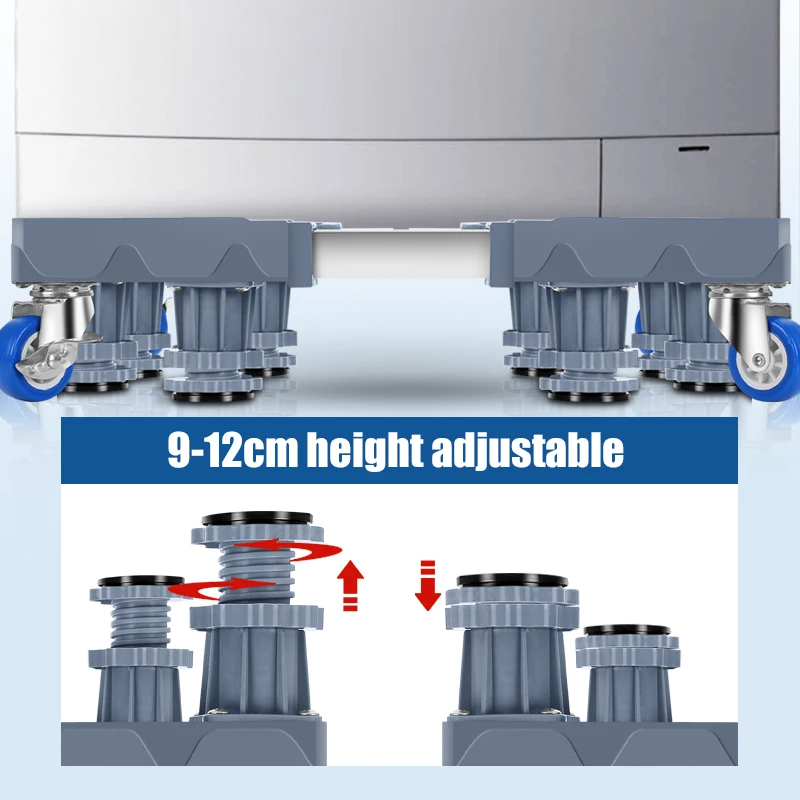 9-12cm height adjustable