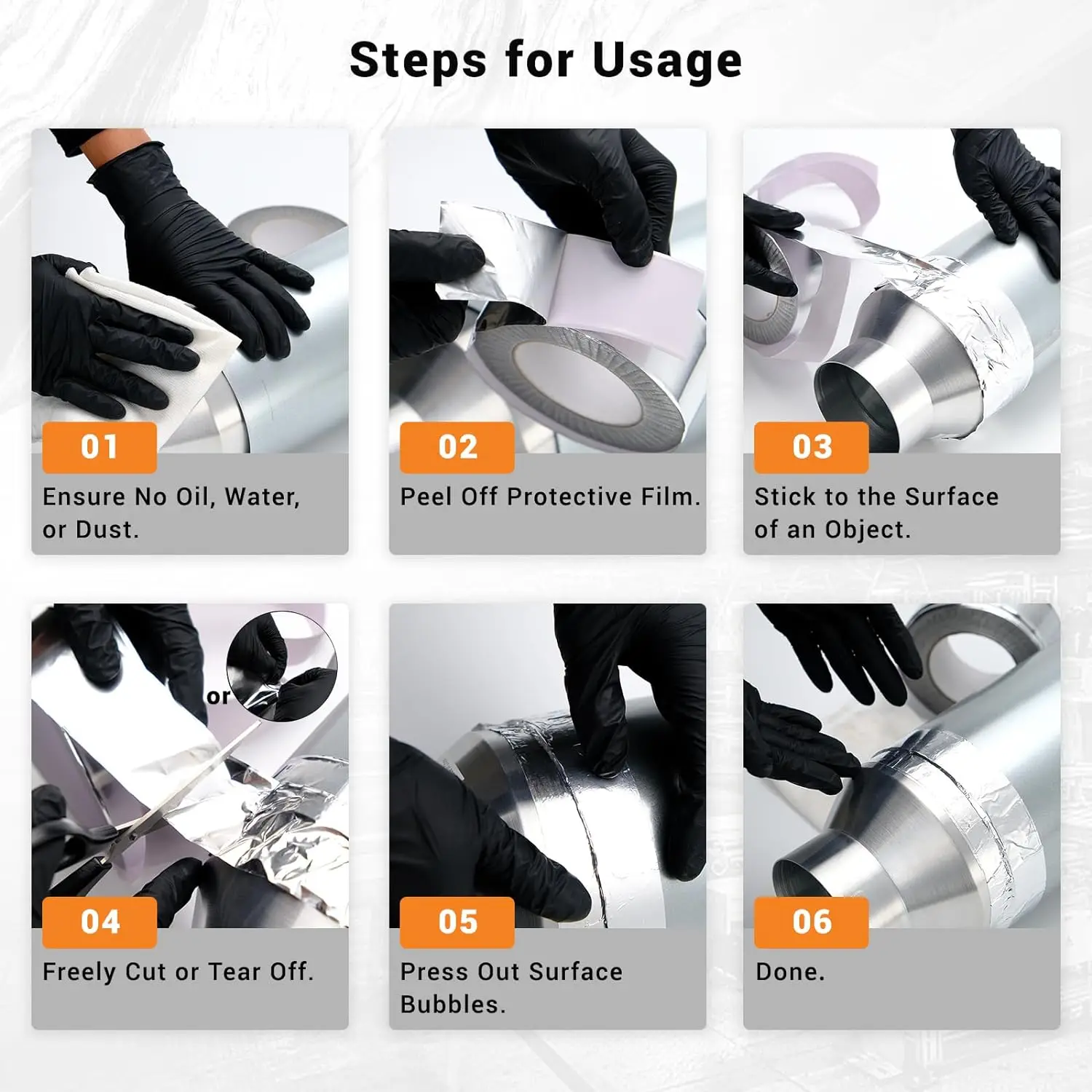 Steps for Usage

01
Ensure No Oil, Water, or Dust.

02
Peel Off Protective Film.

03
Stick to the Surface of an Object.

or

04
Freely Cut or Tear Off.

05
Press Out Surface Bubbles.

06
Done.