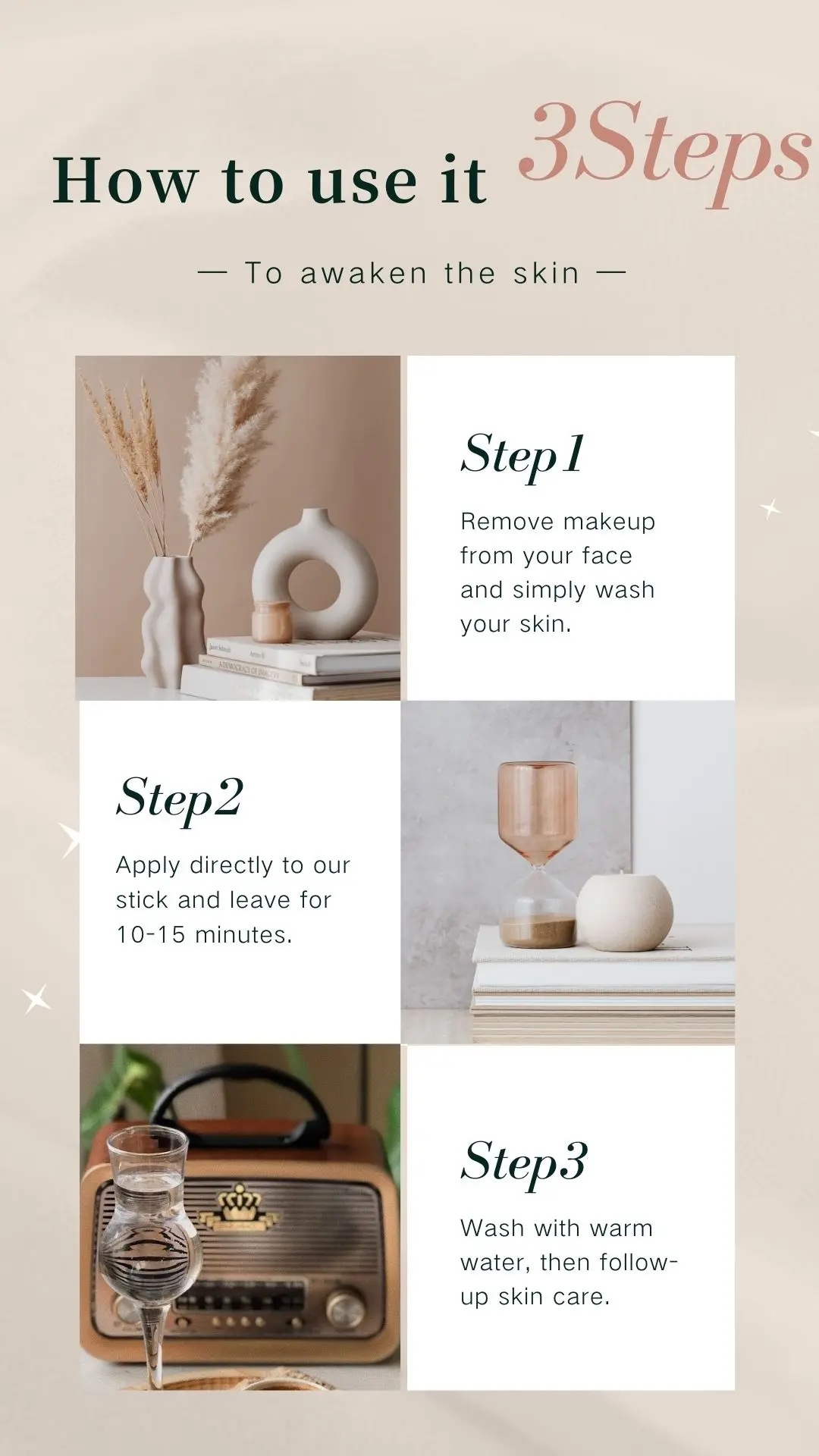 How to use it 3Steps

— To awaken the skin —

Step1

Remove makeup from your face and simply wash your skin.

Step2

Apply directly to our stick and leave for 10-15 minutes.

Step3

Wash with warm water, then follow-up skin care.