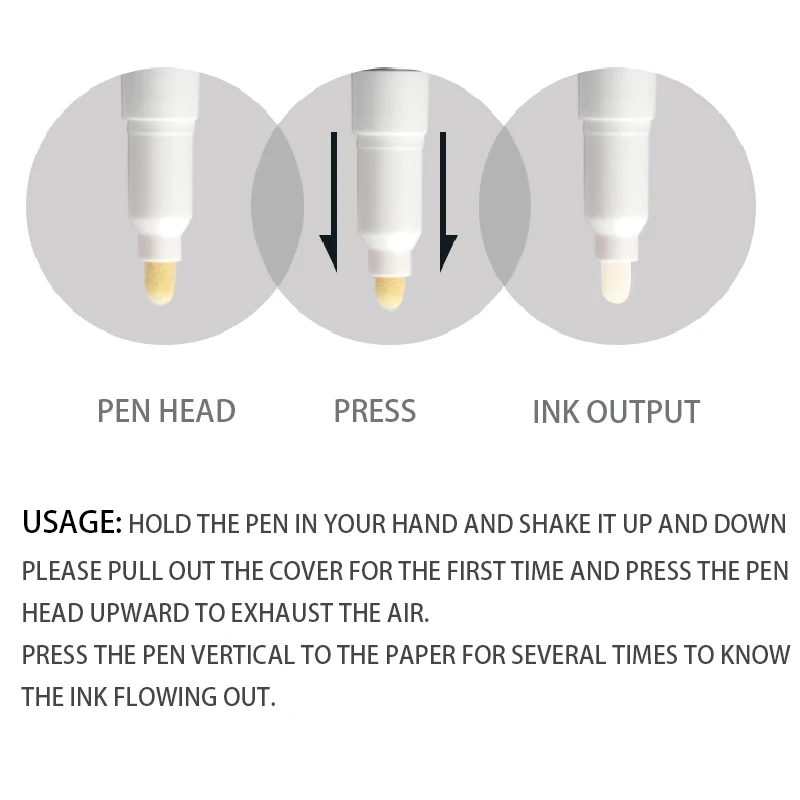 PEN HEAD

PRESS

INK OUTPUT

USAGE: HOLD THE PEN IN YOUR HAND AND SHAKE IT UP AND DOWN PLEASE PULL OUT THE COVER FOR THE FIRST TIME AND PRESS THE PEN HEAD UPWARD TO EXHAUST THE AIR.
PRESS THE PEN VERTICAL TO THE PAPER FOR SEVERAL TIMES TO KNOW THE INK FLOWING OUT.