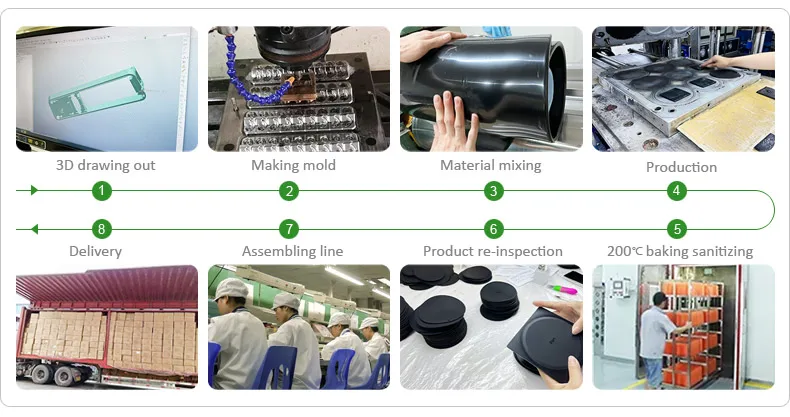 3D drawing out

Making mold

Material mixing

Production

1

2

3

4

8

7

6

5

Delivery

Assembling line

Product re-inspection

200℃ baking sanitizing