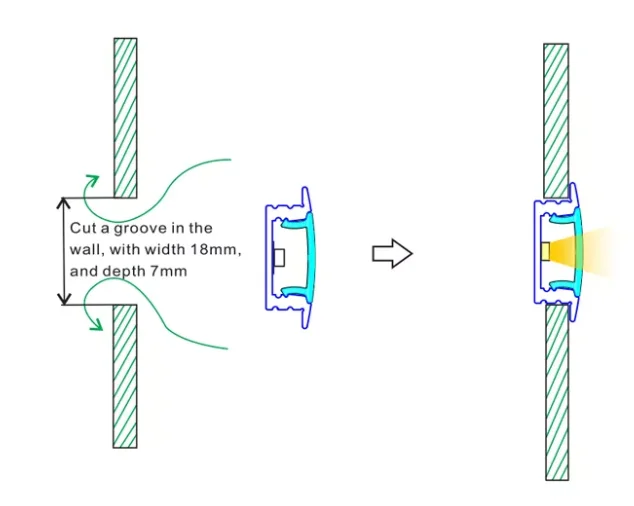 Cut a groove in the wall, with width 18mm, and depth 7mm