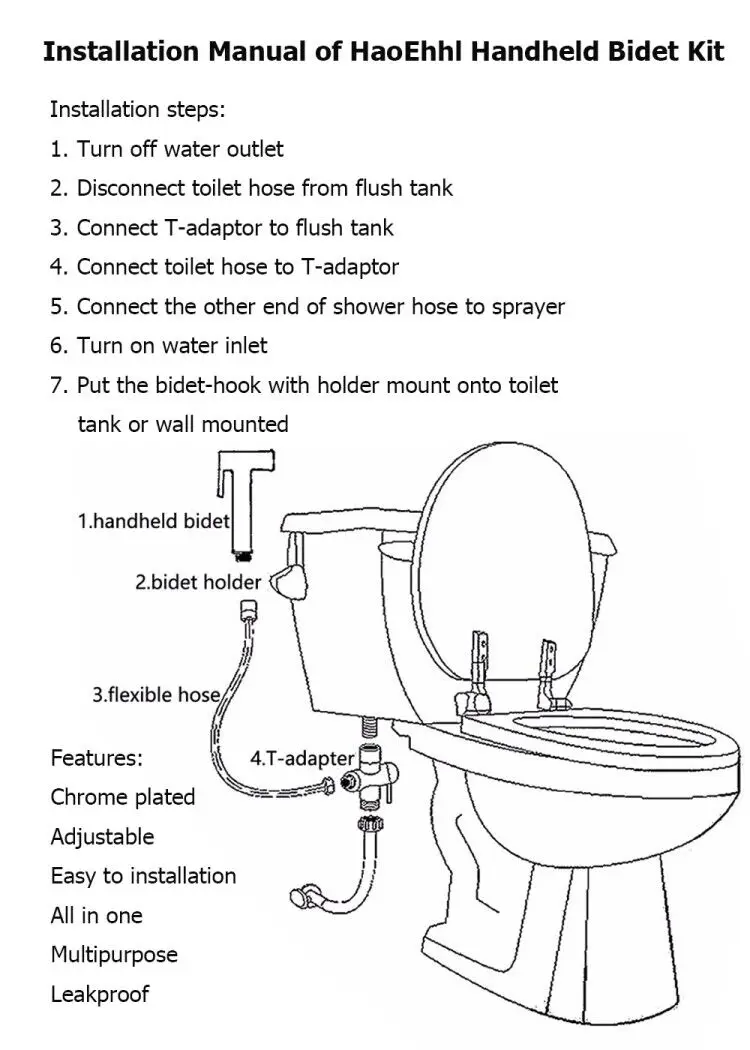 Installation Manual of HaoEhhl Handheld Bidet Kit

Installation steps:

1. Turn off water outlet
2. Disconnect toilet hose from flush tank
3. Connect T-adaptor to flush tank
4. Connect toilet hose to T-adaptor
5. Connect the other end of shower hose to sprayer
6. Turn on water inlet
7. Put the bidet-hook with holder mount onto toilet tank or wall mounted

1.handheld bidet

2.bidet holder

3.flexible hose

4.T-adapter

Features:
Chrome plated
Adjustable
Easy to installation
All in one
Multipurpose
Leakproof