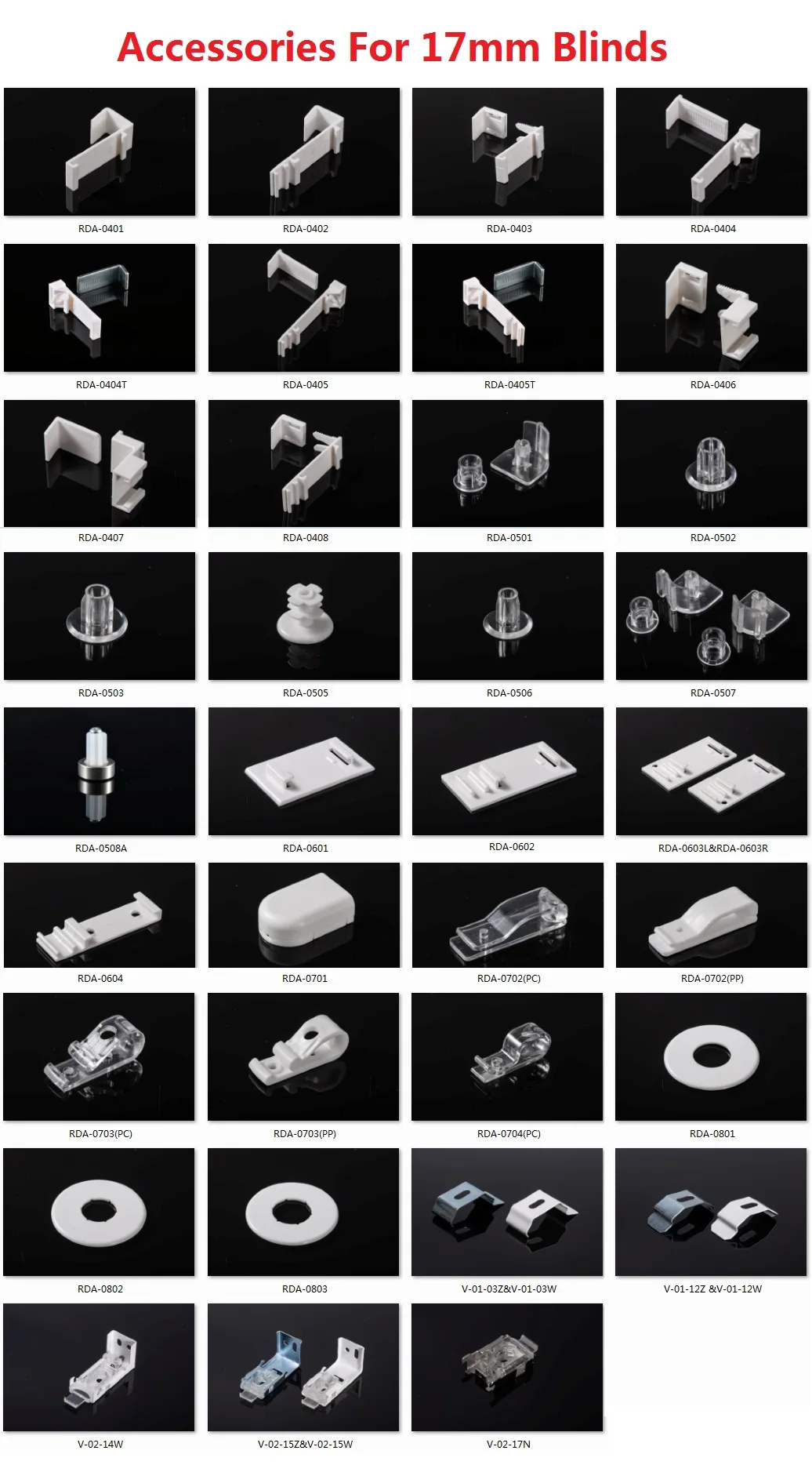 Accessories For 17mm Blinds

RDA-0401

RDA-0402

RDA-0403

RDA-0404

RDA-0404T

RDA-0405

RDA-0405T

RDA-0406

RDA-0407

RDA-0408

RDA-0501

RDA-0502

RDA-0503

RDA-0505

RDA-0506

RDA-0507

RDA-0508A

RDA-0601

RDA-0602

RDA-0603L&RDA-0603R

RDA-0604

RDA-0701

RDA-0702(PC)

RDA-0702(PP)

RDA-0703(PC)

RDA-0703(PP)

RDA-0704(PC)

RDA-0801

RDA-0802

RDA-0803

V-01-03Z&V-01-03W

V-01-12Z &V-01-12W

V-02-14W

V-02-15Z&V-02-15W

V-02-17N