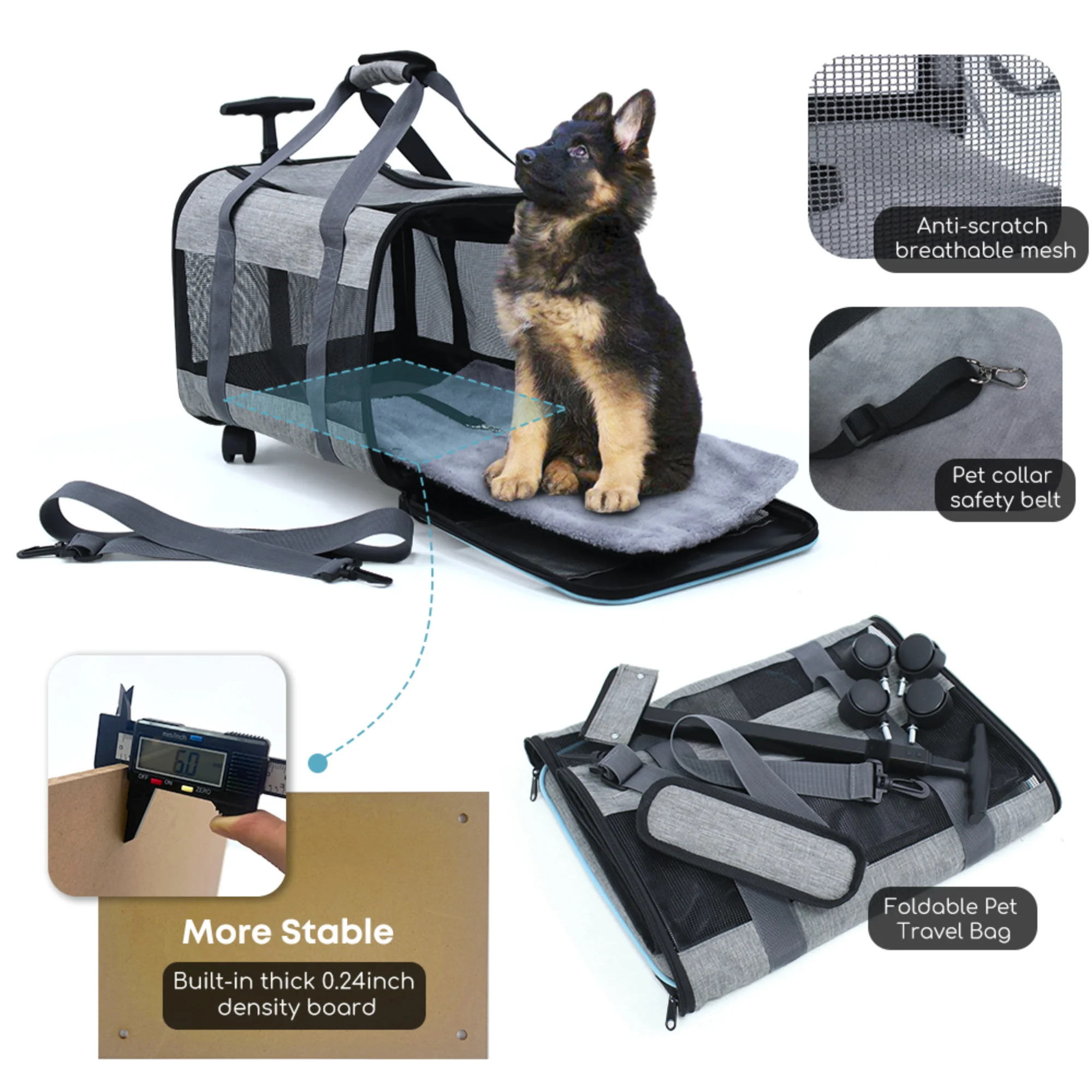 Anti-scratch breathable mesh

Pet collar safety belt

mm/inch

6.0

OFF ON ZERO

More Stable

Built-in thick 0.24inch density board

Foldable Pet Travel Bag