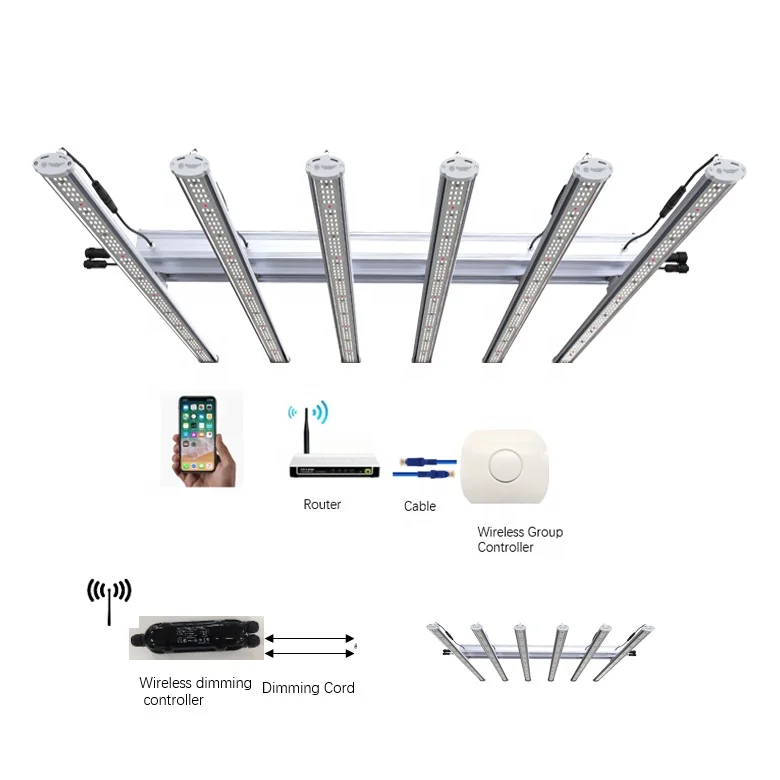 Router

Cable

Wireless Group Controller

Wireless dimming controller

Dimming Cord