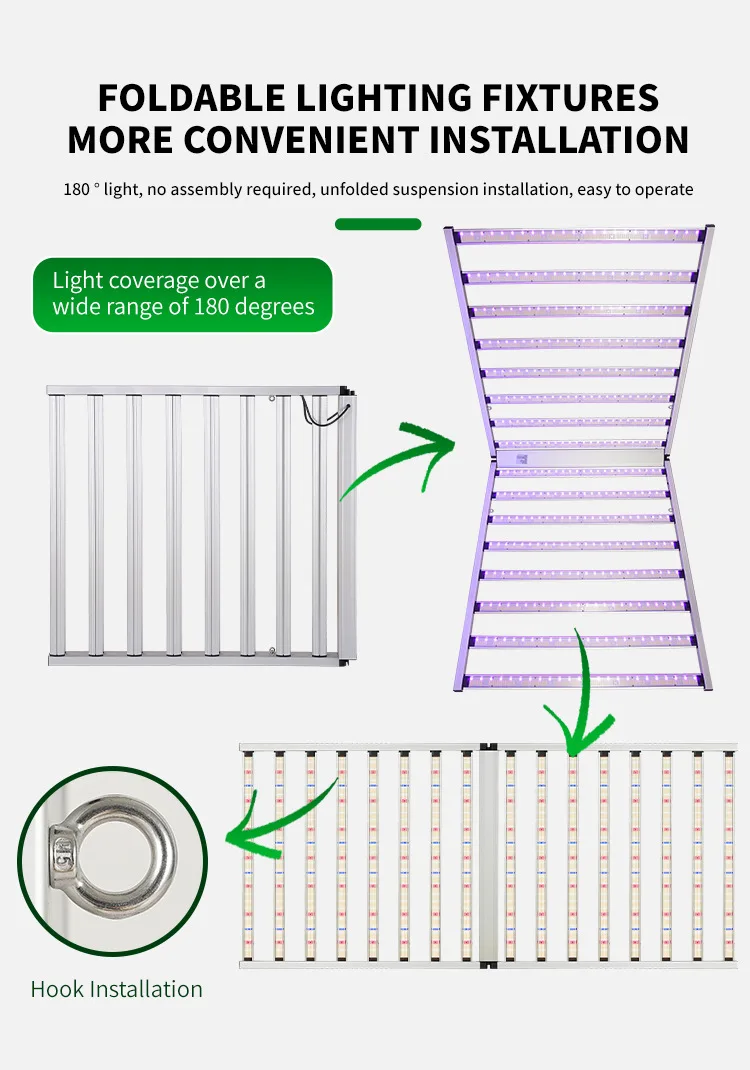 FOLDABLE LIGHTING FIXTURES
MORE CONVENIENT INSTALLATION

180 ° light, no assembly required, unfolded suspension installation, easy to operate

Light coverage over a wide range of 180 degrees

M5

Hook Installation